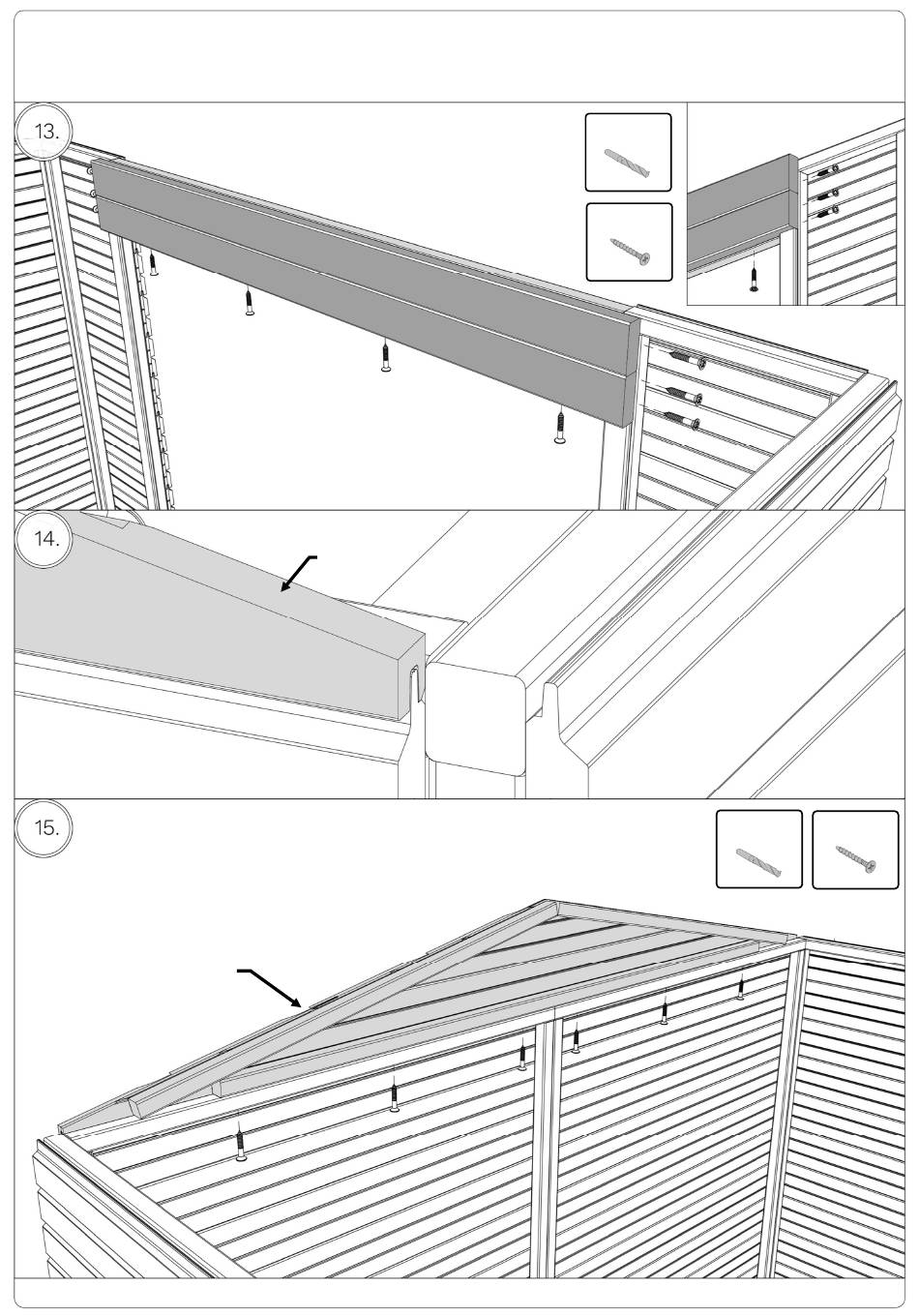 13.

14.

15.