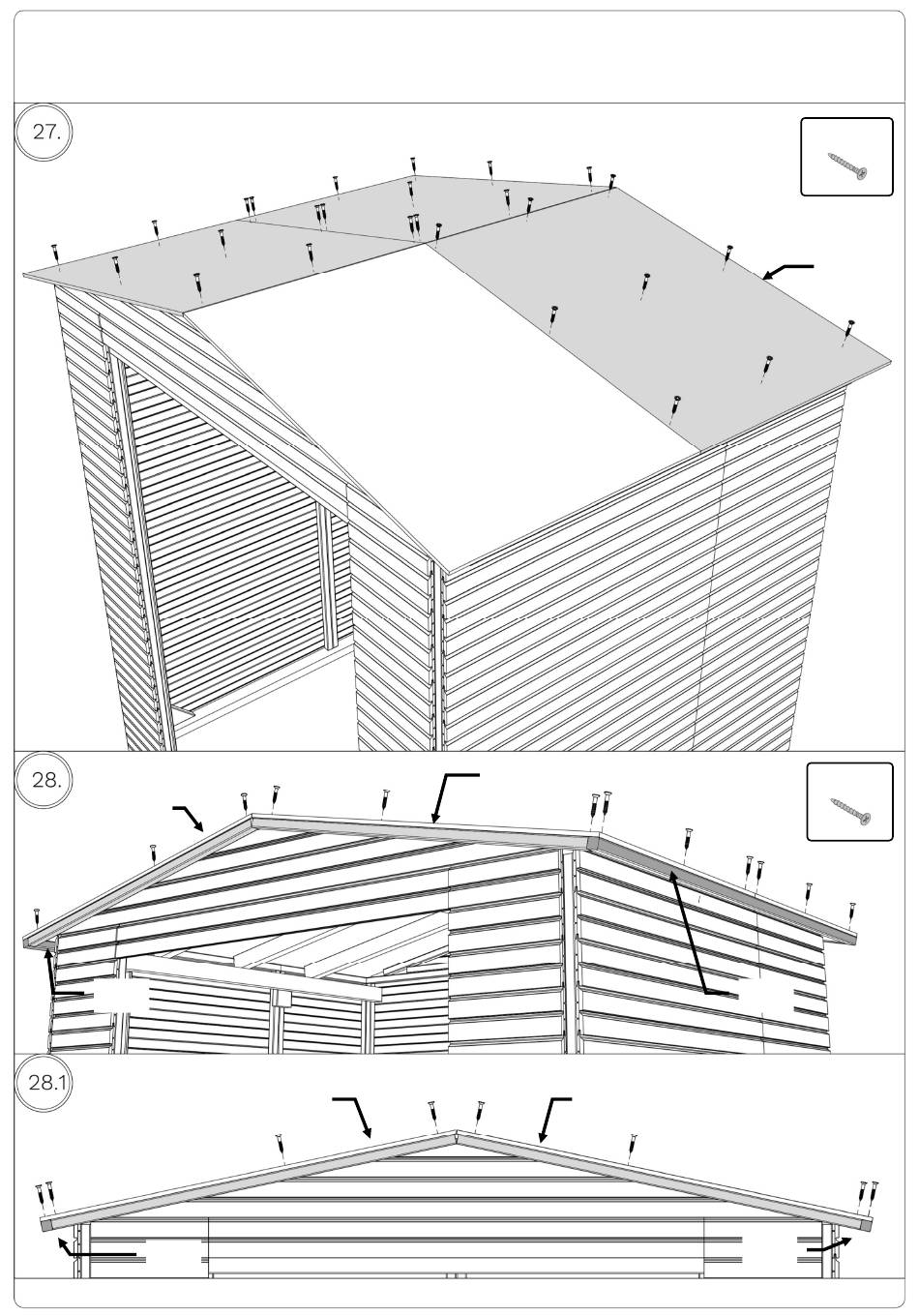 27.

28.

28.1