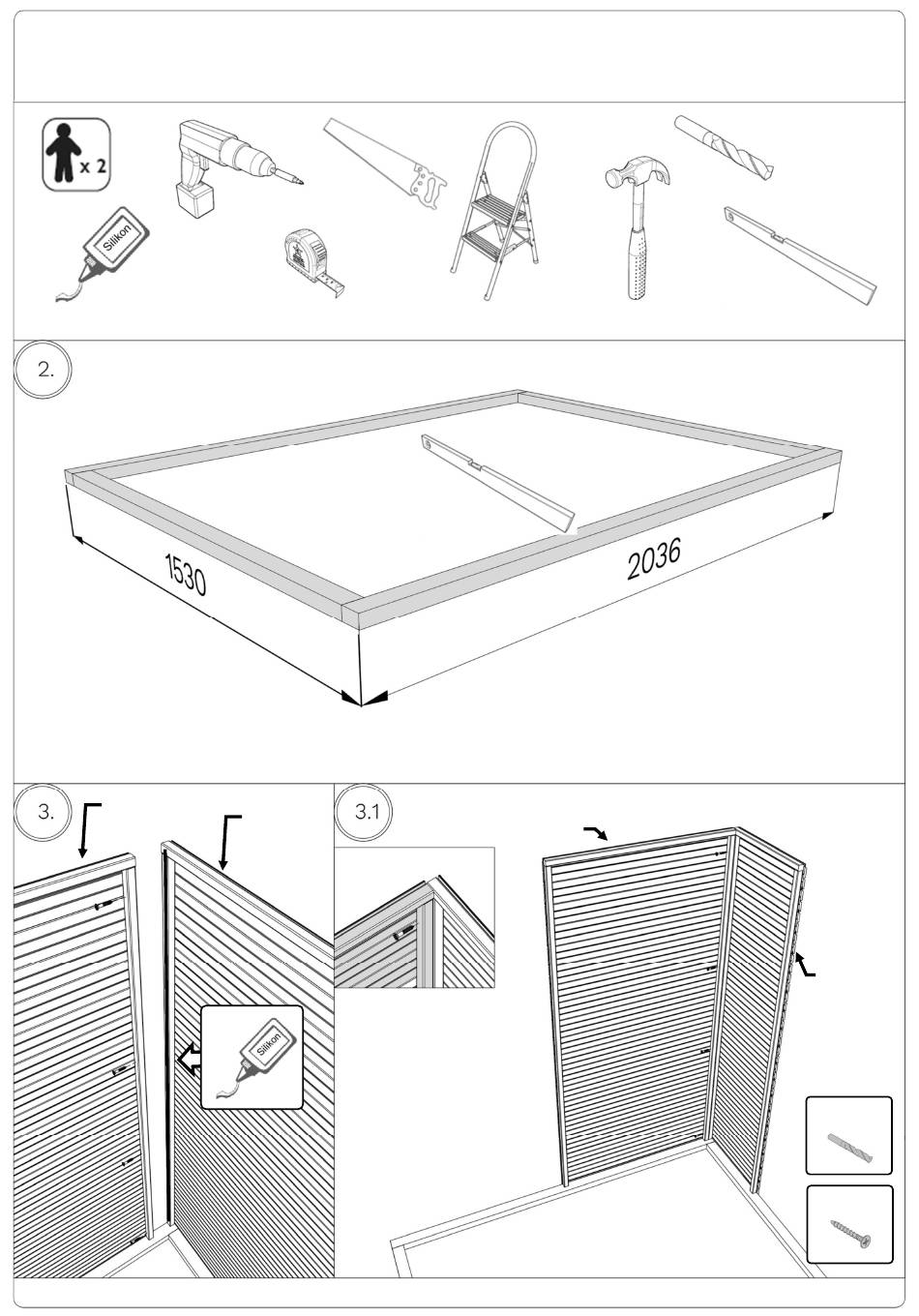 x 2

Silikon

2.

1530

2036

3.

Silikon

3.1