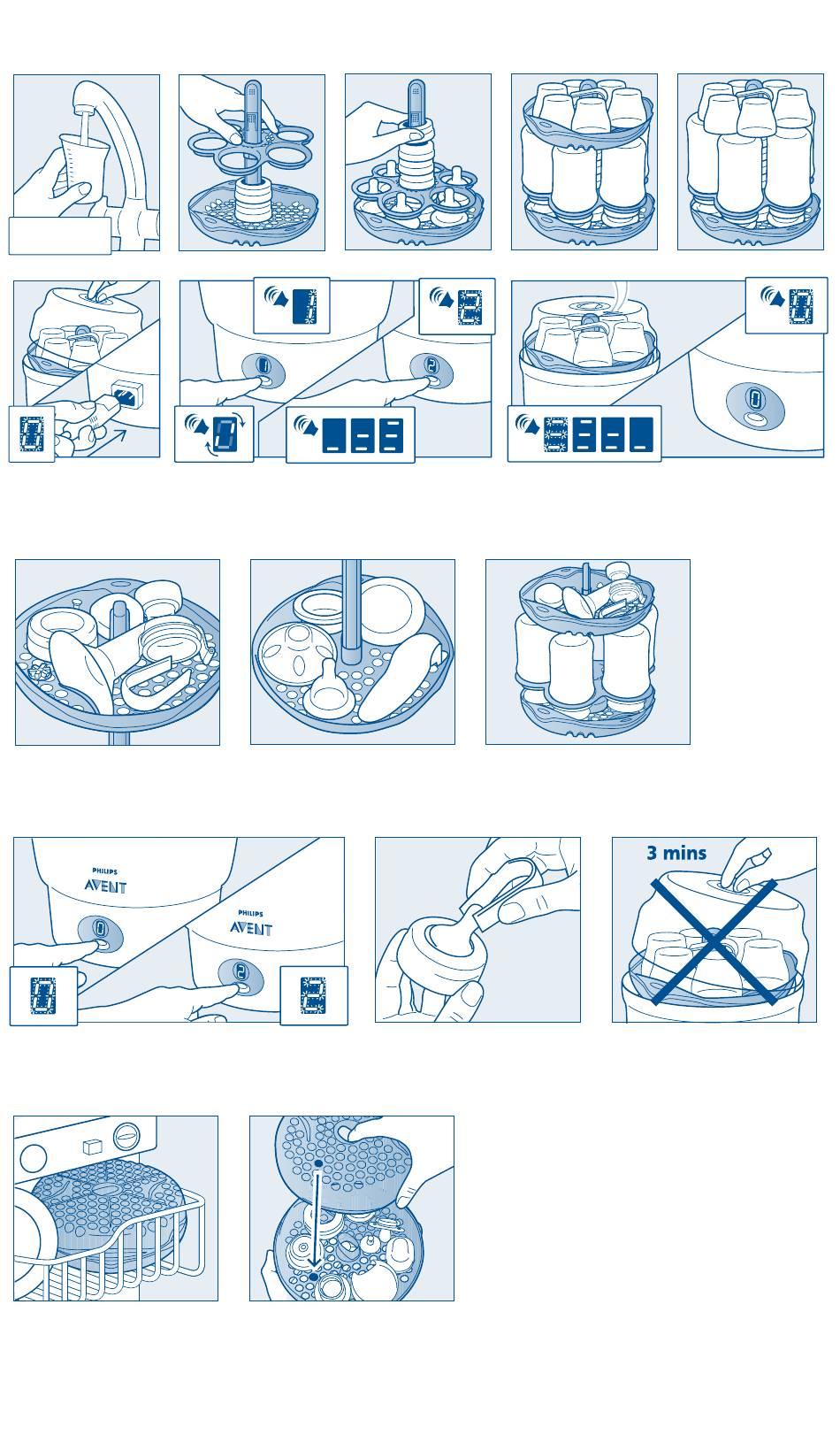 PHILIPS
AVENT

PHILIPS
AVENT

3 mins