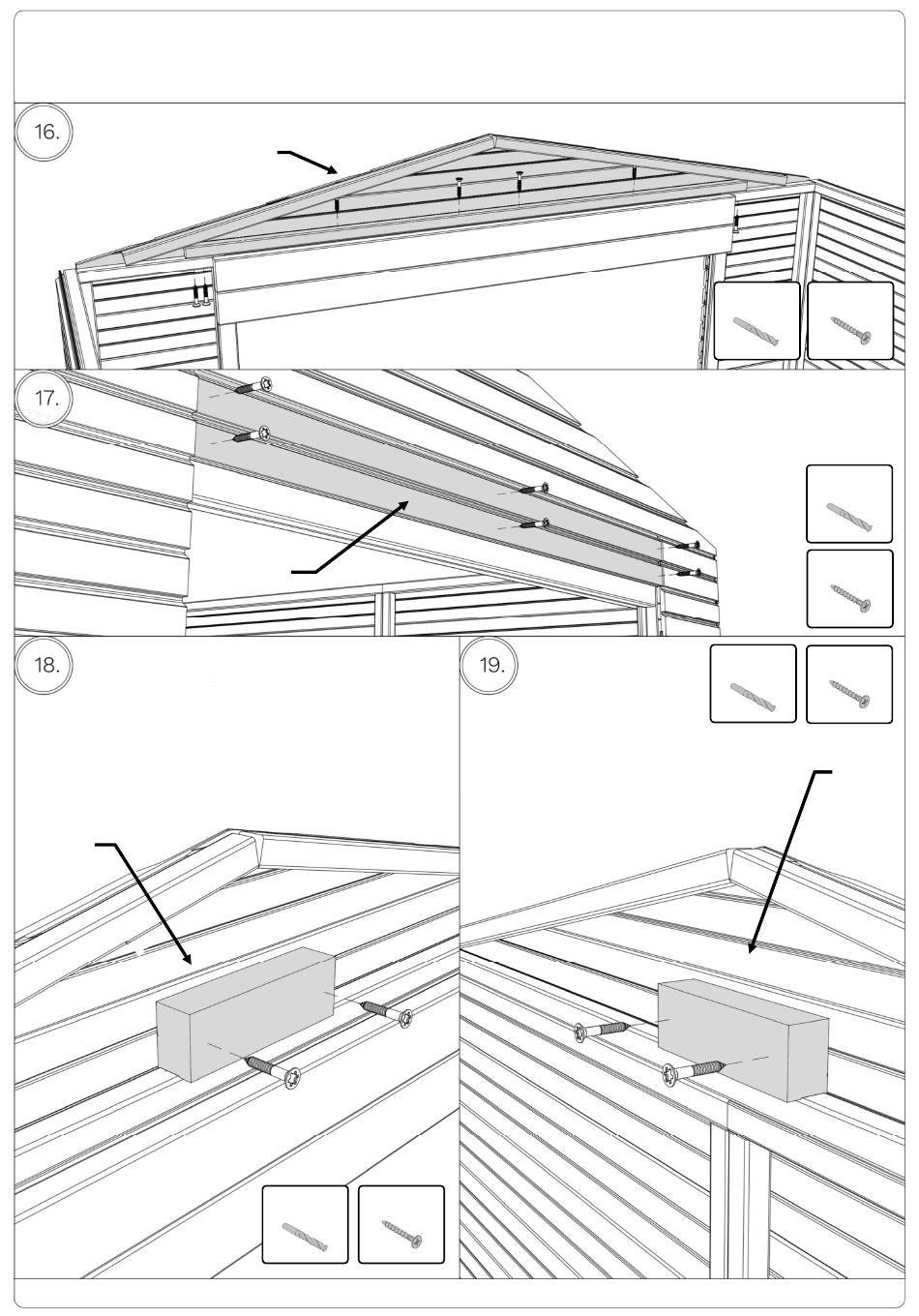 16.

17.

18.

19.