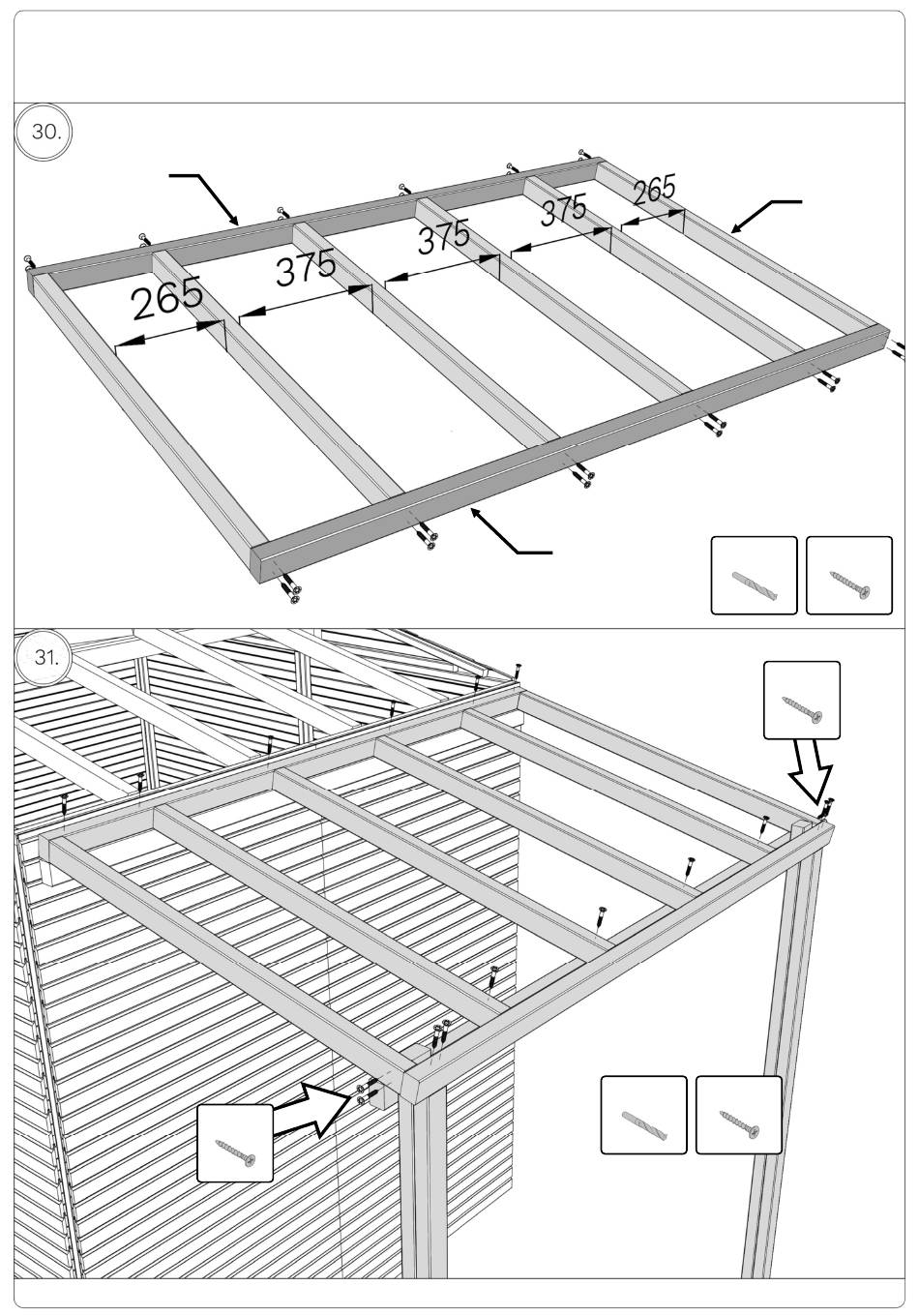 30.

265

375

375

375

265

31.