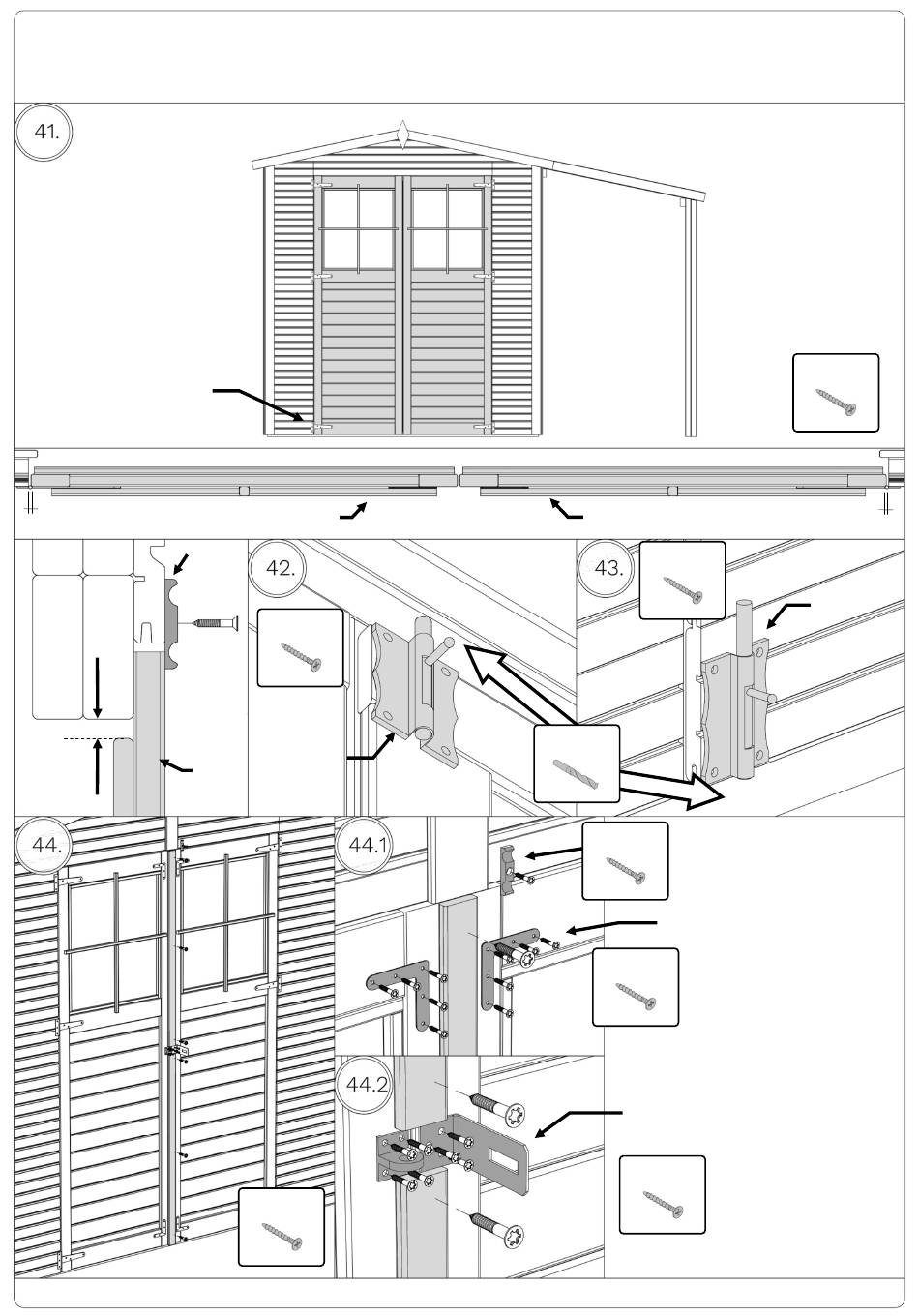 41.

42.

43.

44.

44.1

44.2