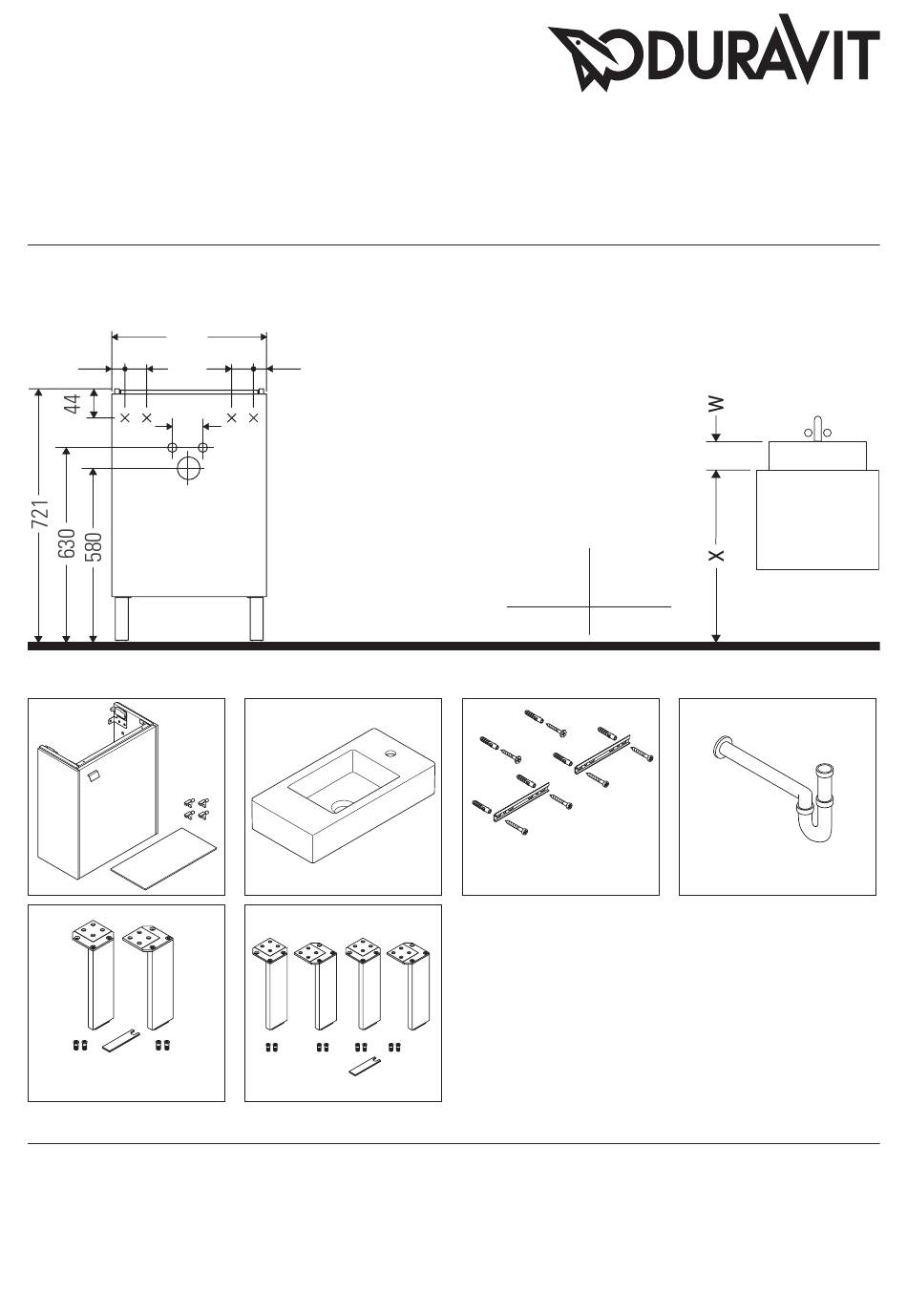 DURAVIT

44
721
630
580

W
X