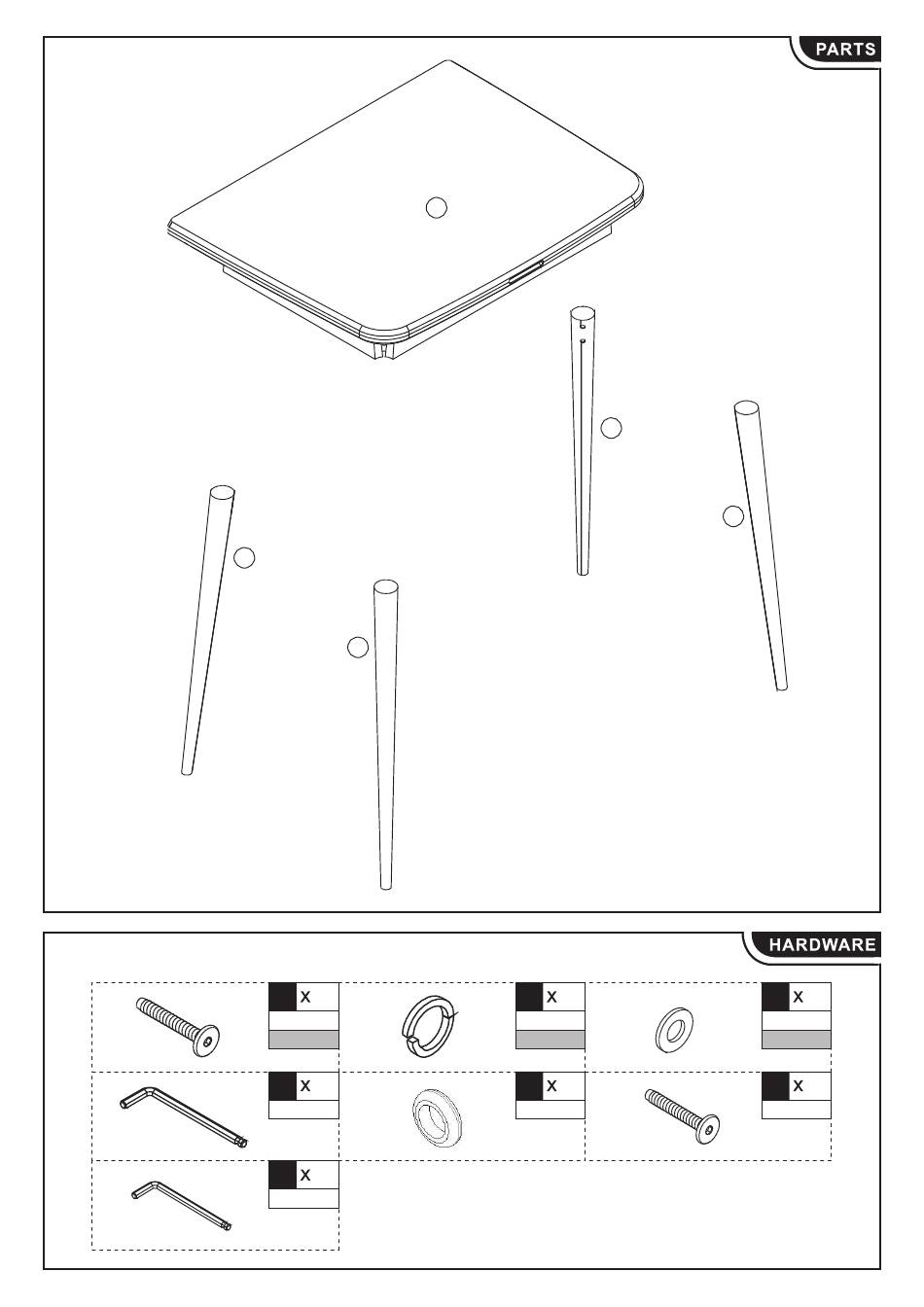 PARTS

HARDWARE

X

X

X

X

X

X

X