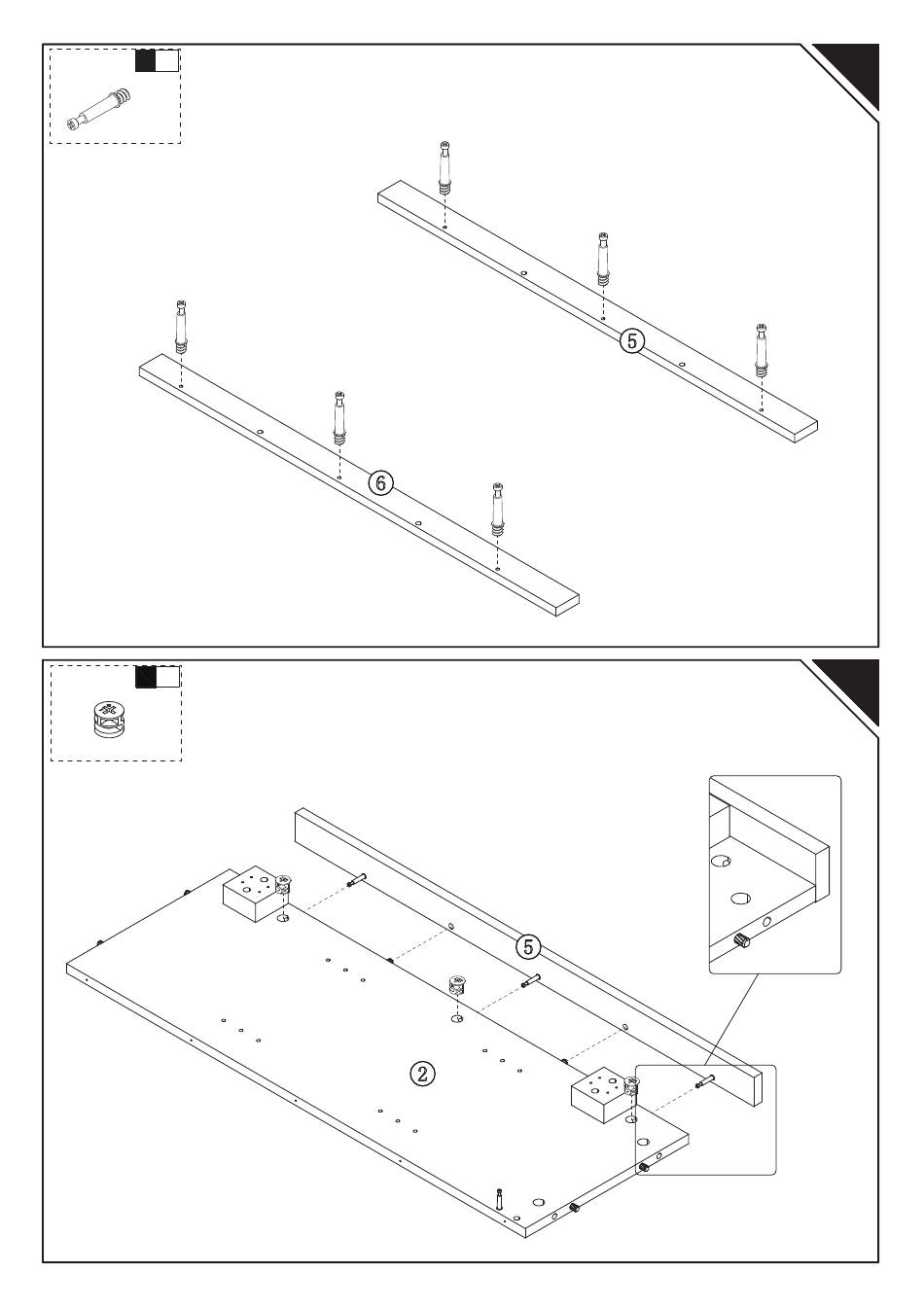 5

6

5

2