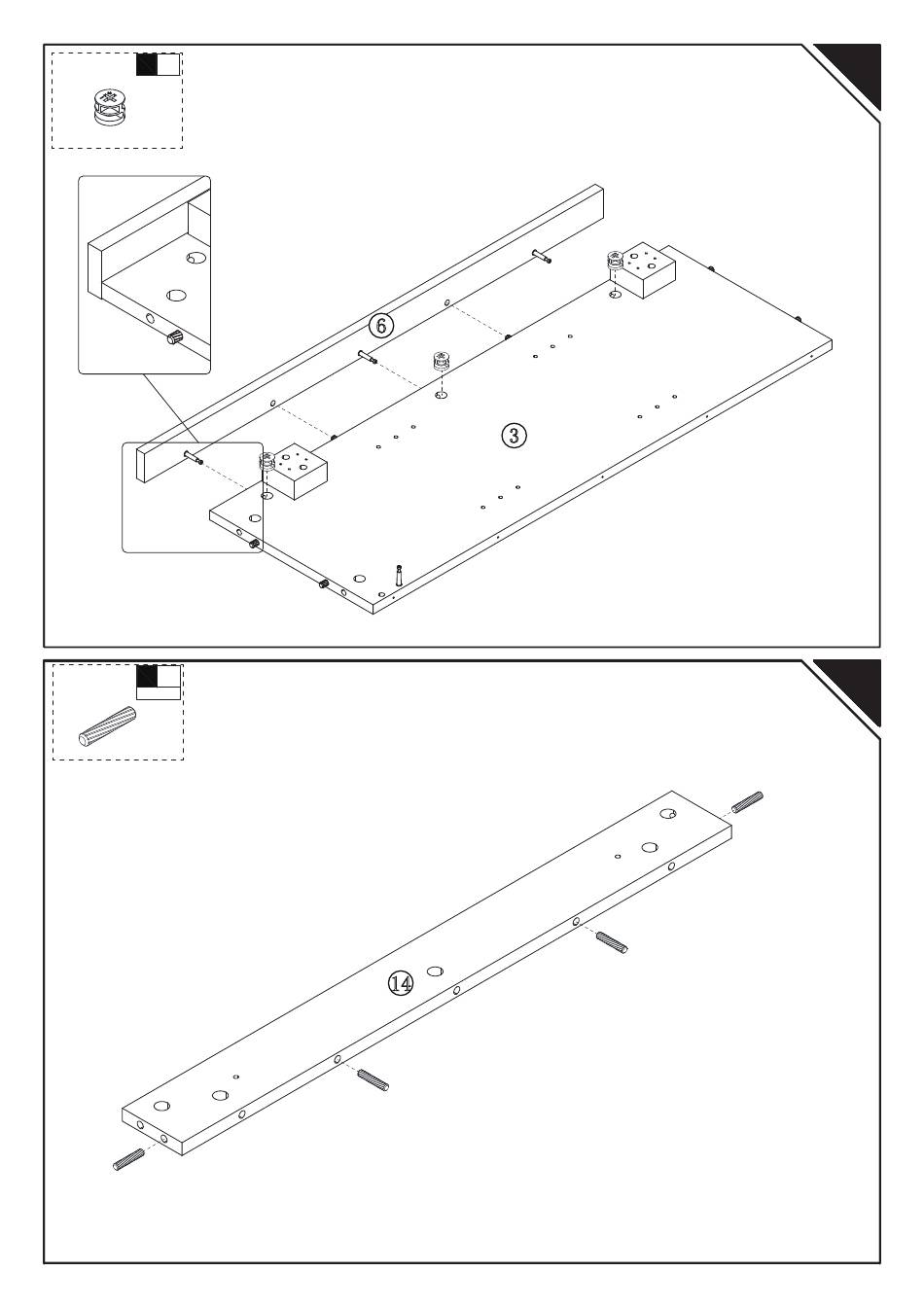 ⑥

③

⑭