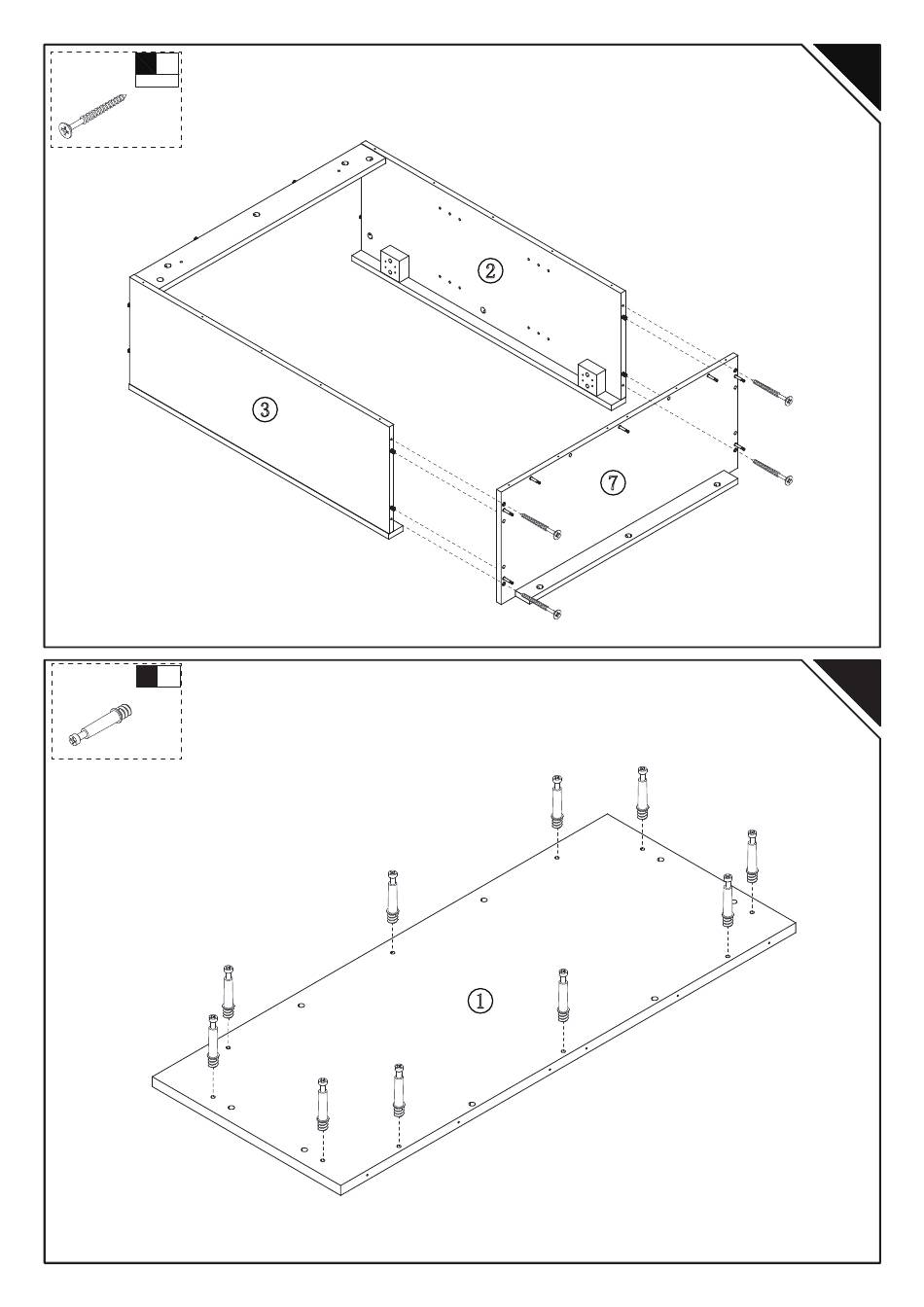 ②

③

⑦

①