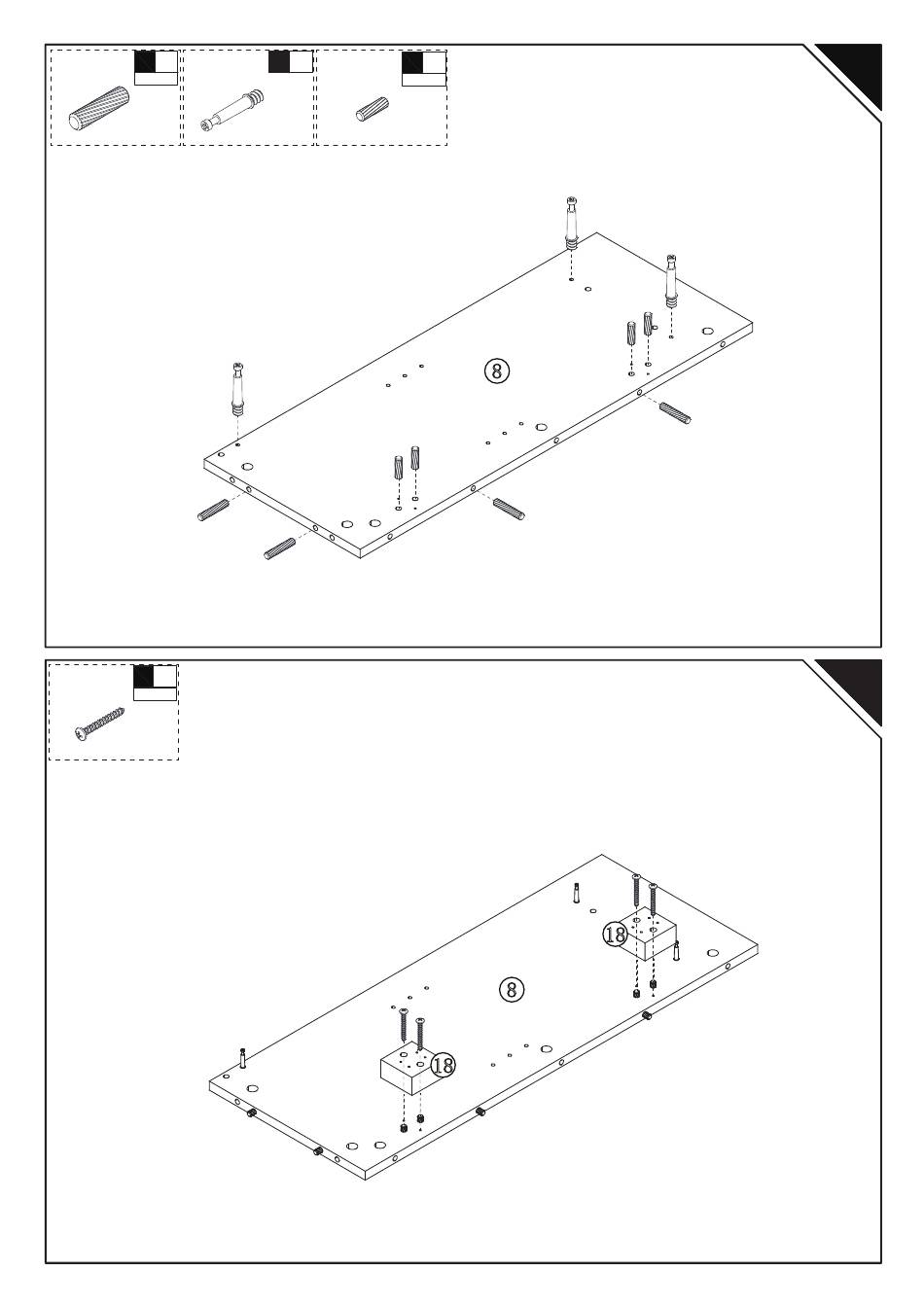 ⑧

⑱

⑧

⑱