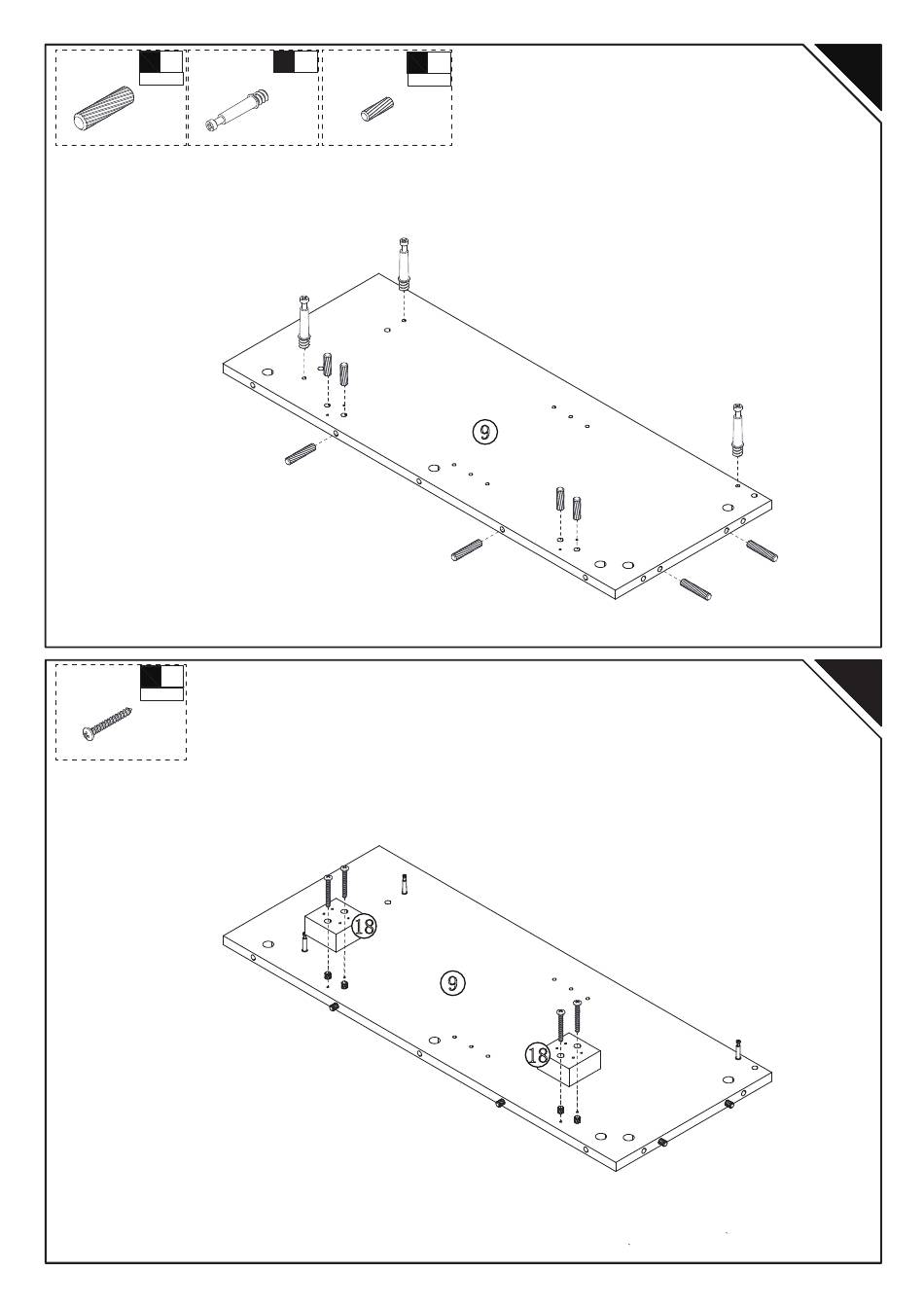 9

18

9

18