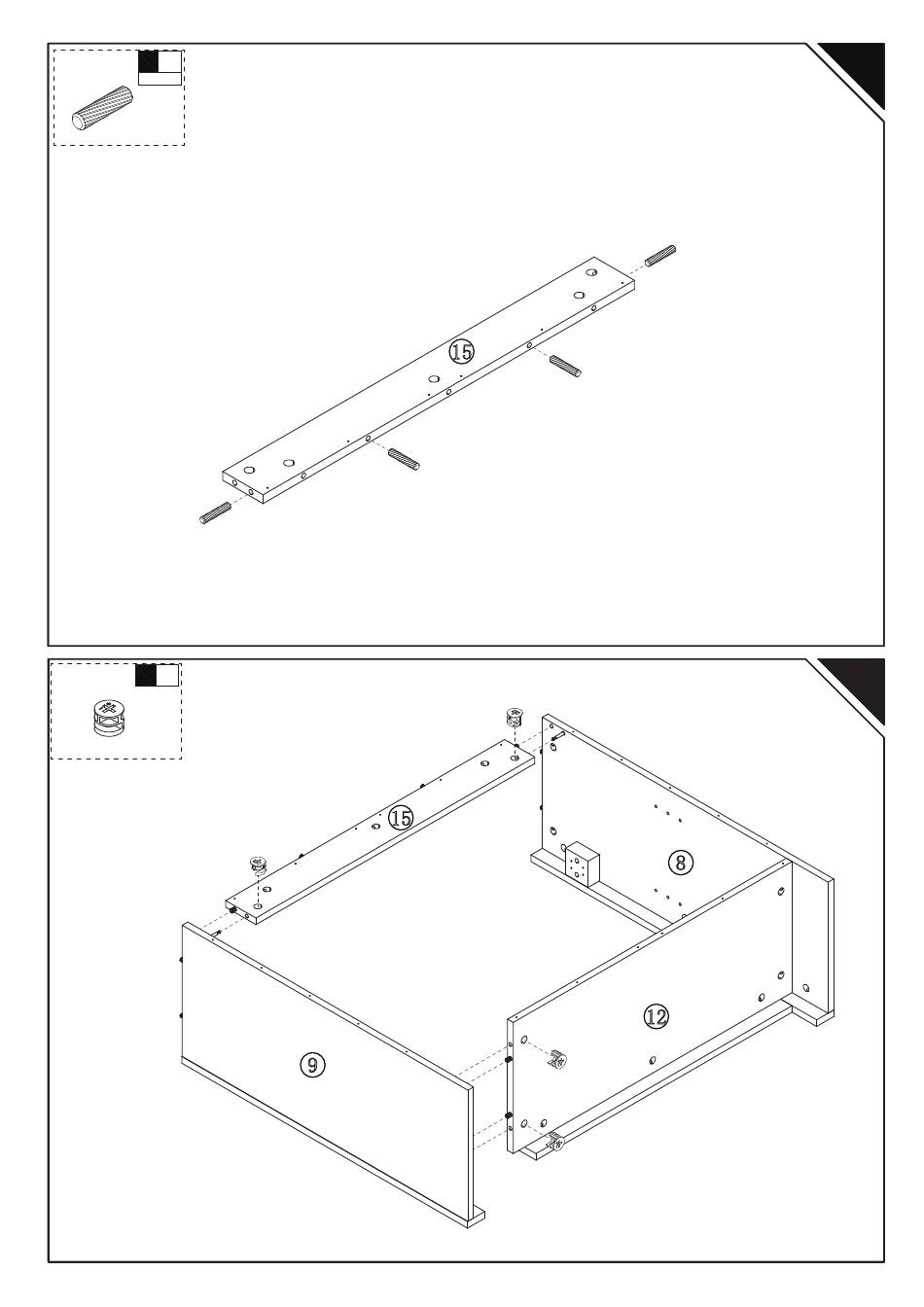 ⑮

⑮

⑧

⑫

⑨