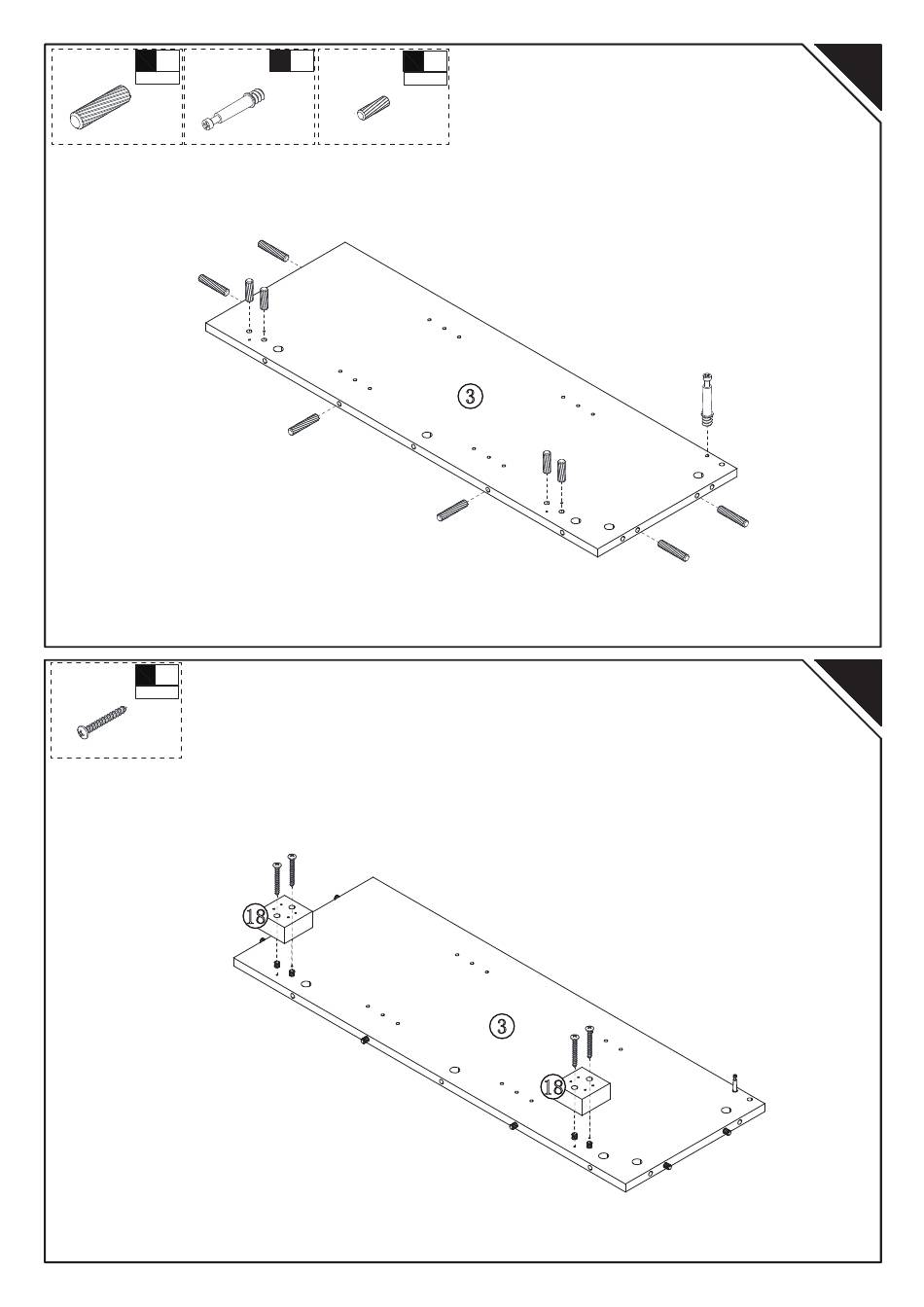 3

18

3

18