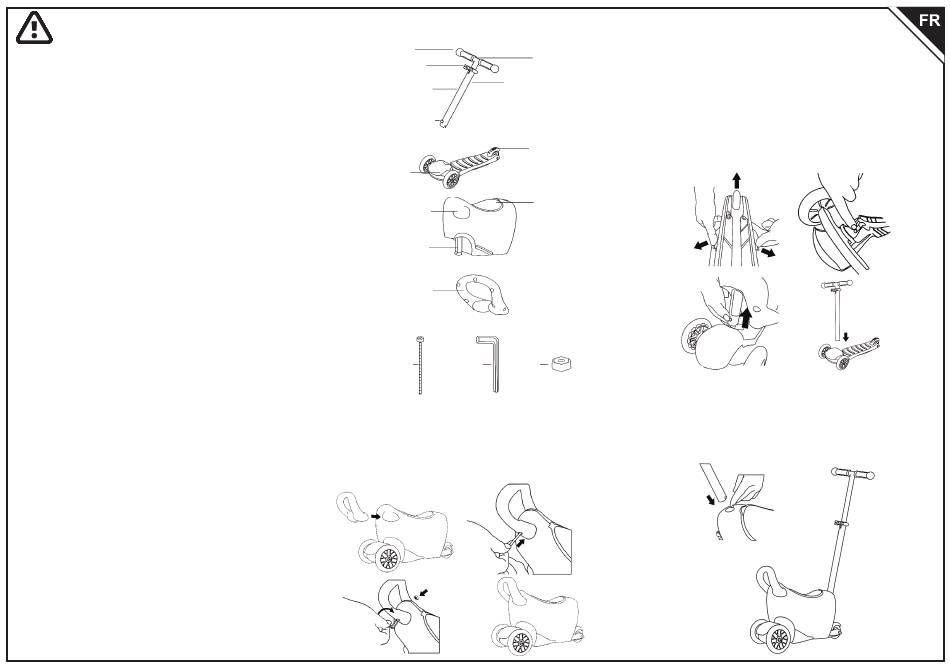 FR