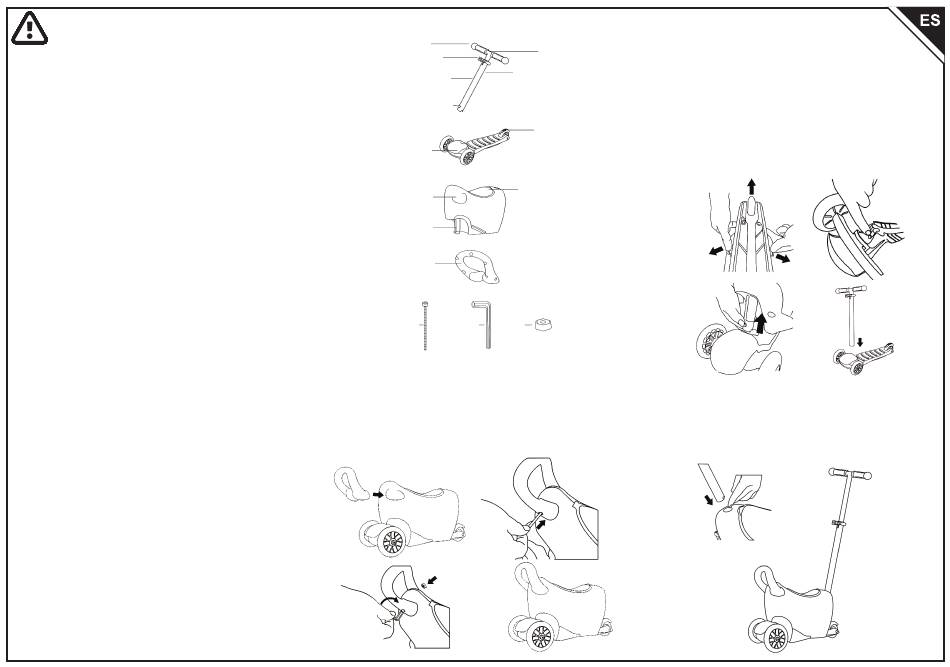 ES