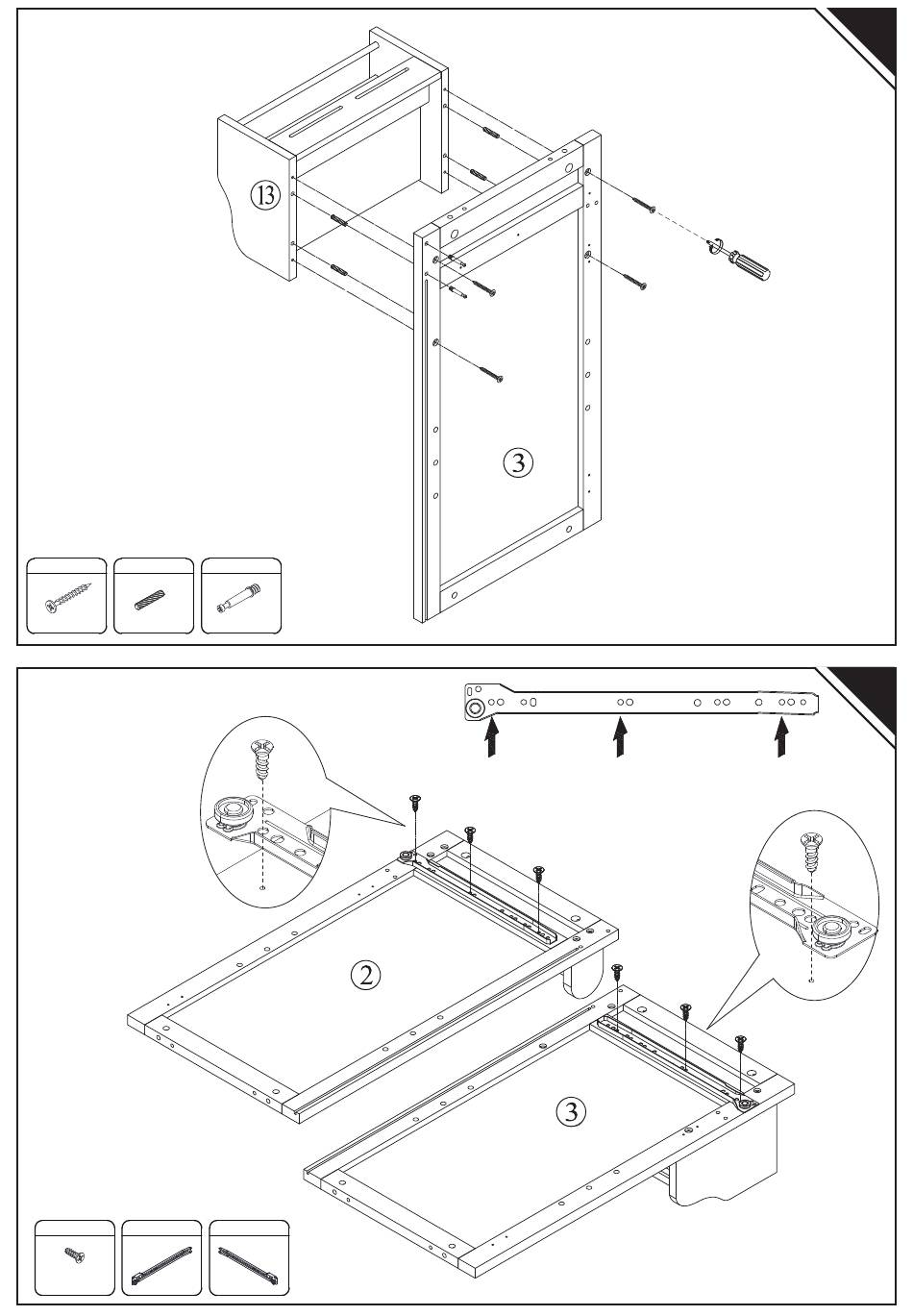 13

3

2

3