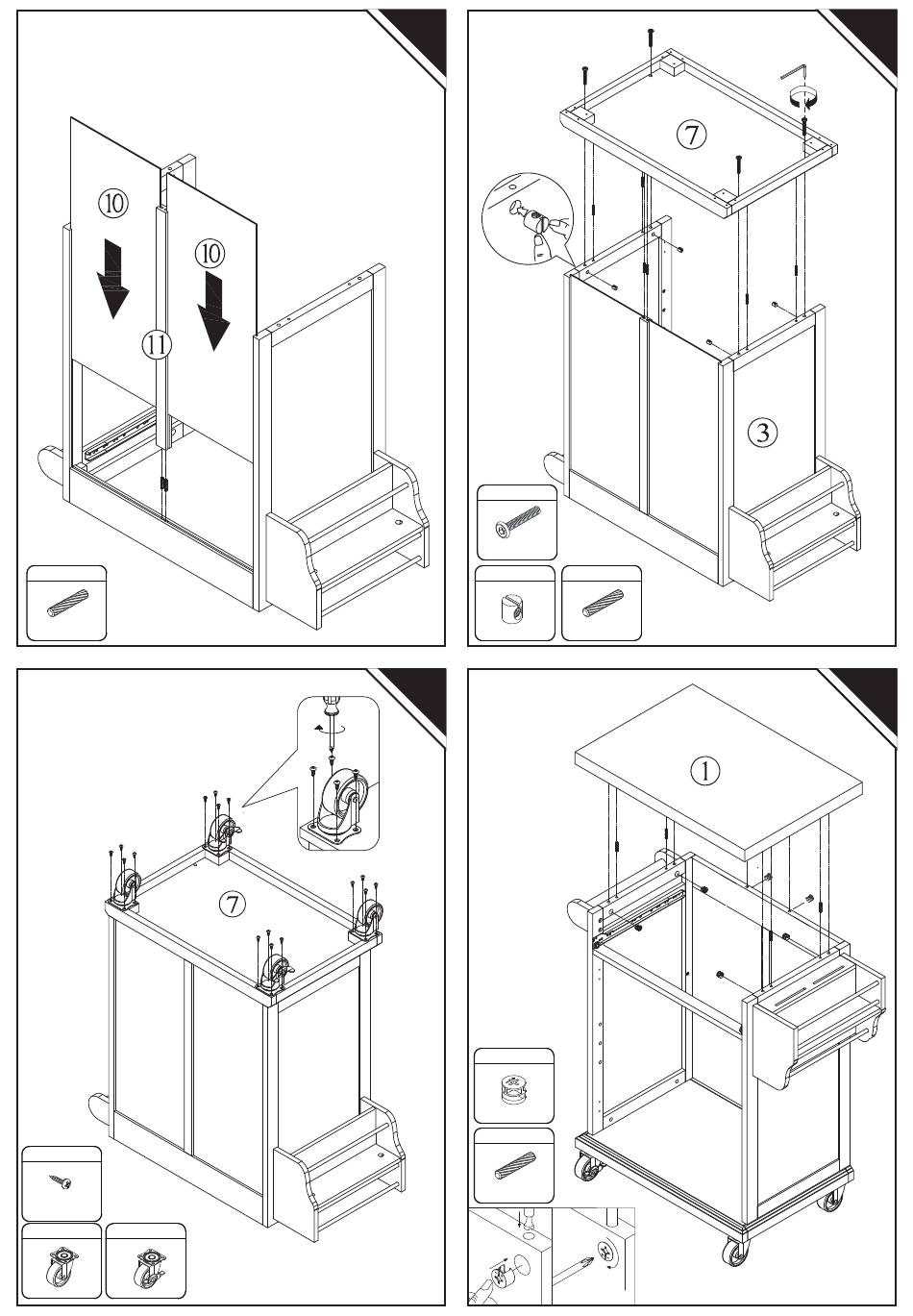 ⑩
⑩
⑪

⑦
③

⑦

①