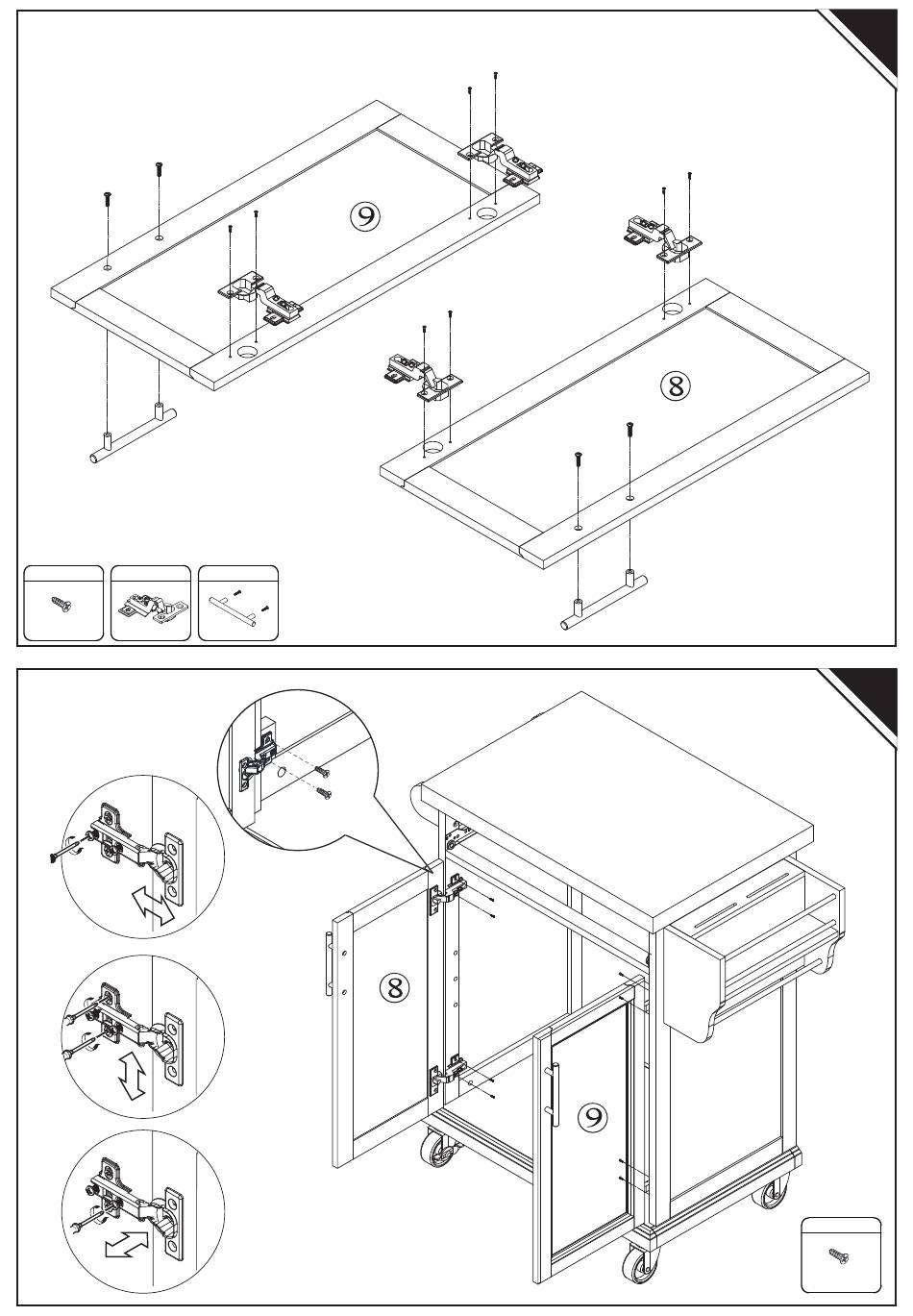 ⑨

⑧

⑧

⑨