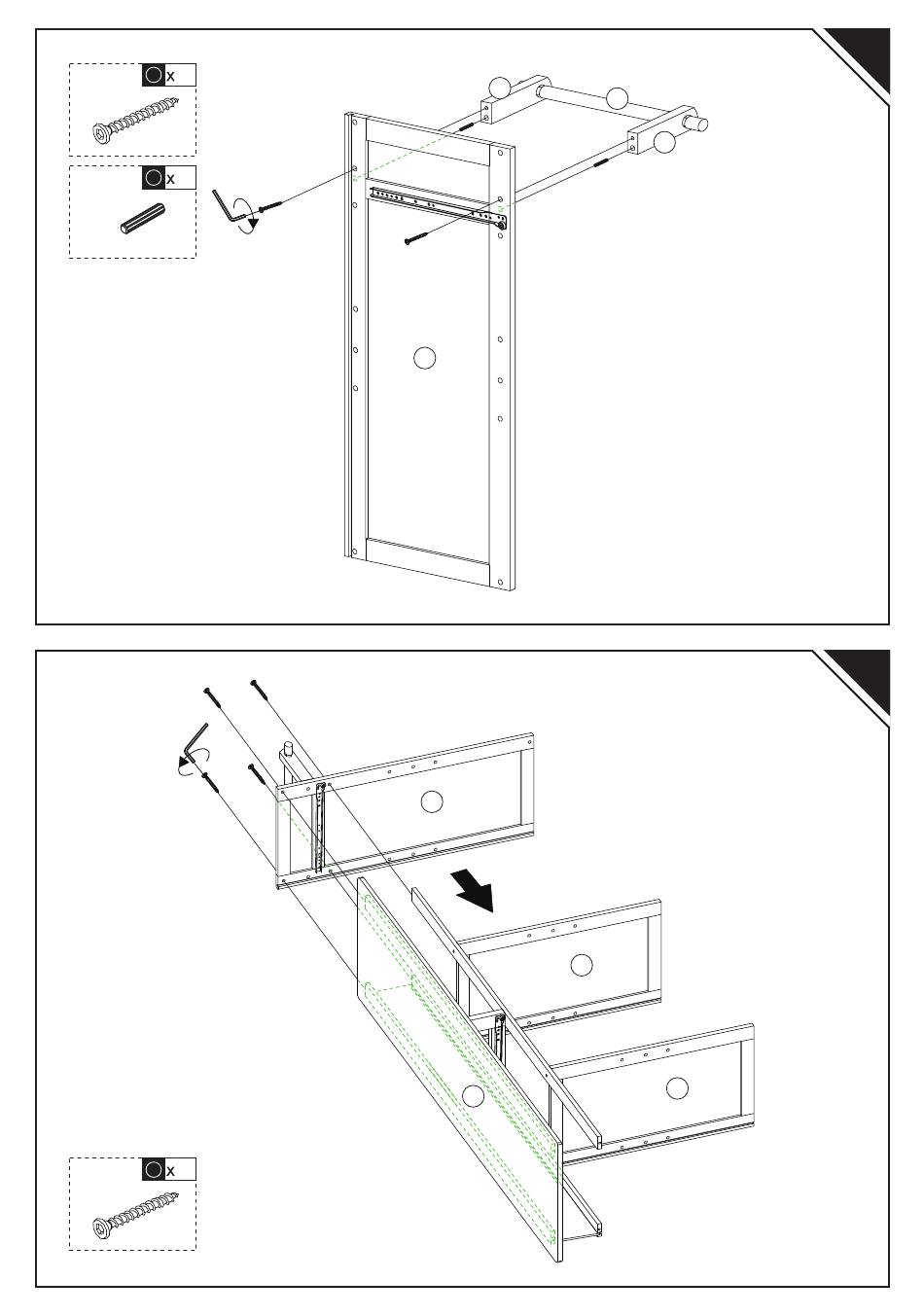 x

x

x