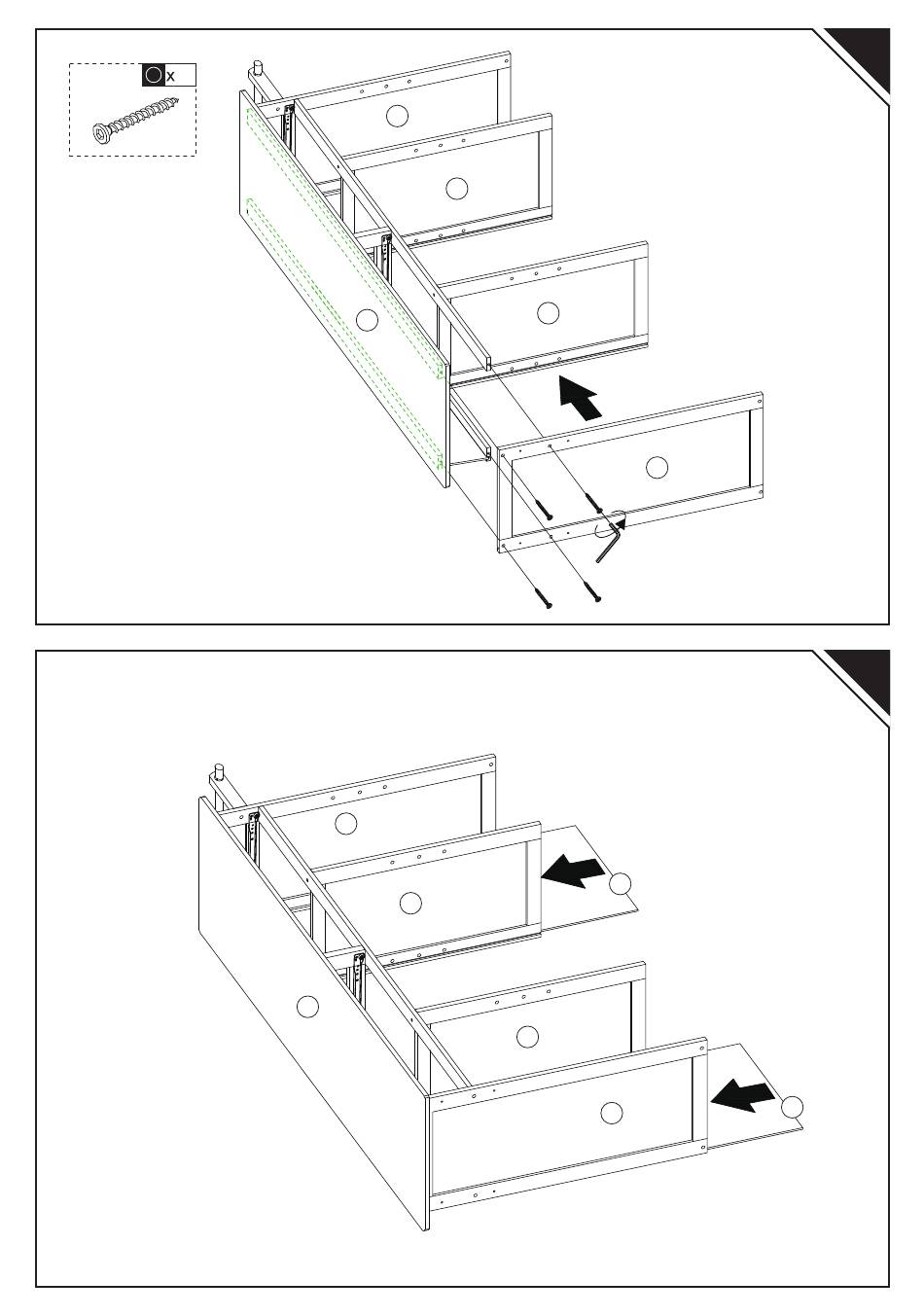 x