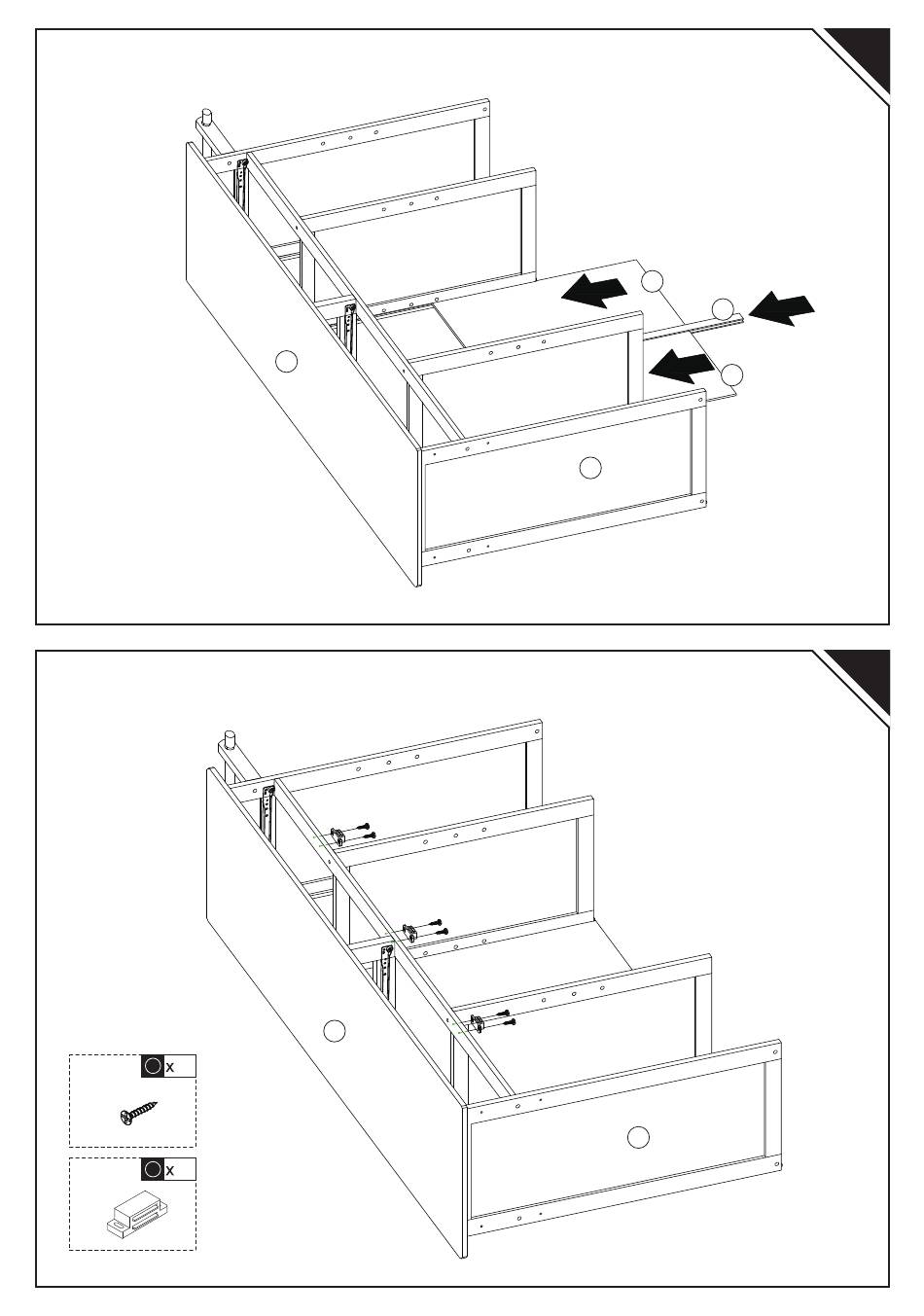 x

x