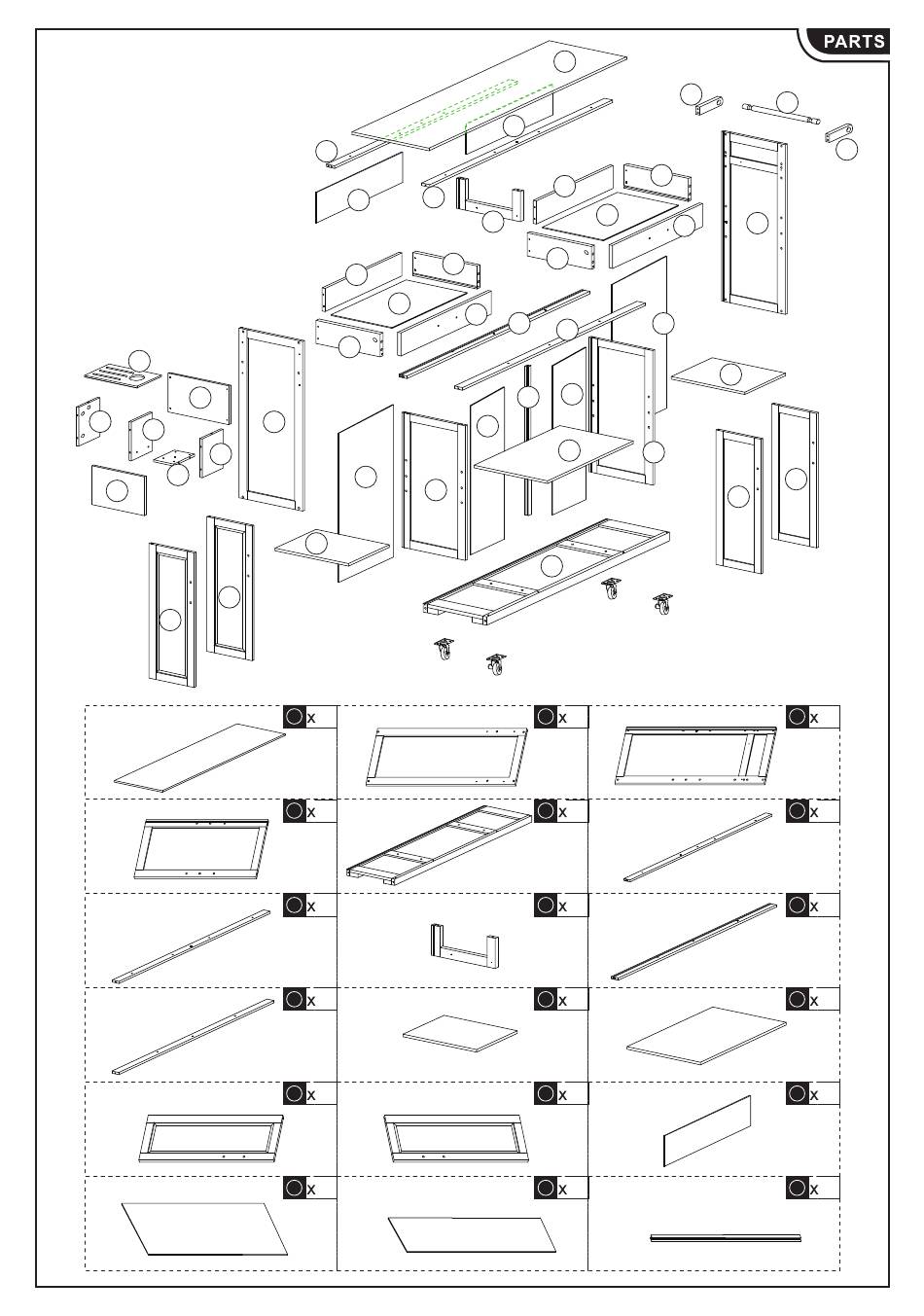 PARTS

x

x

x

x

x

x

x

x

x

x

x

x

x

x

x

x

x

x