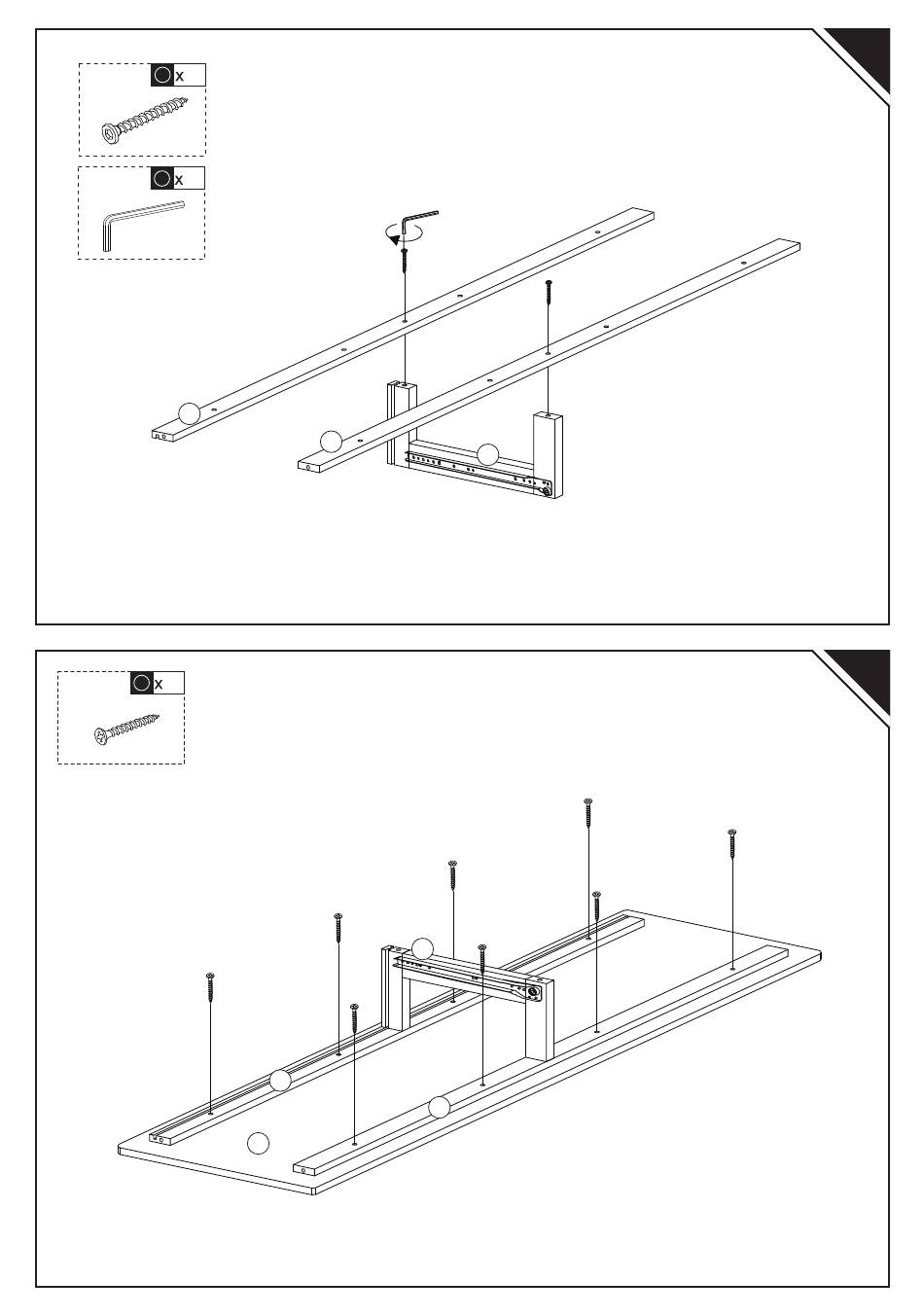 x

x

x