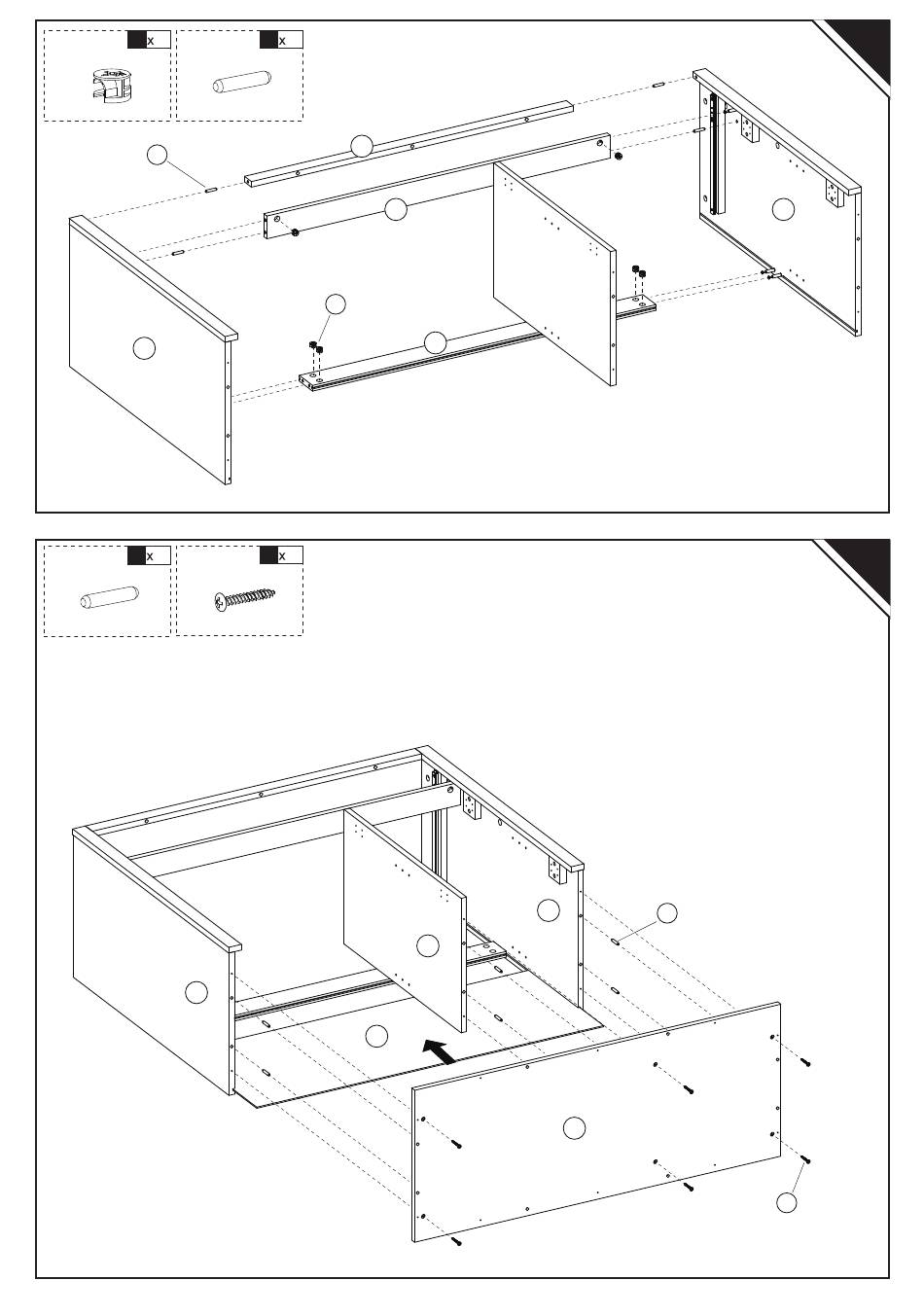 x
x

x
x