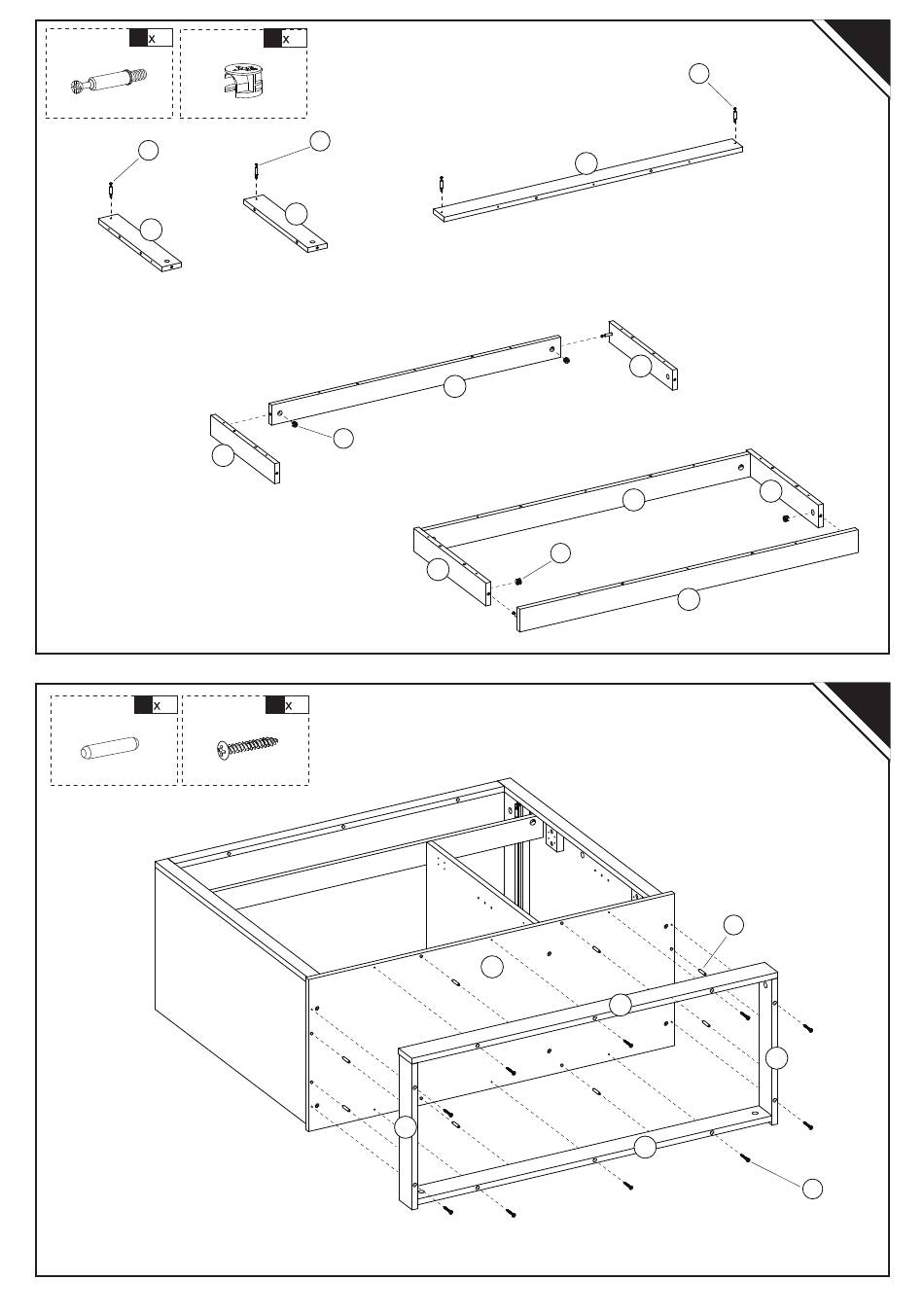 x
x

x
x