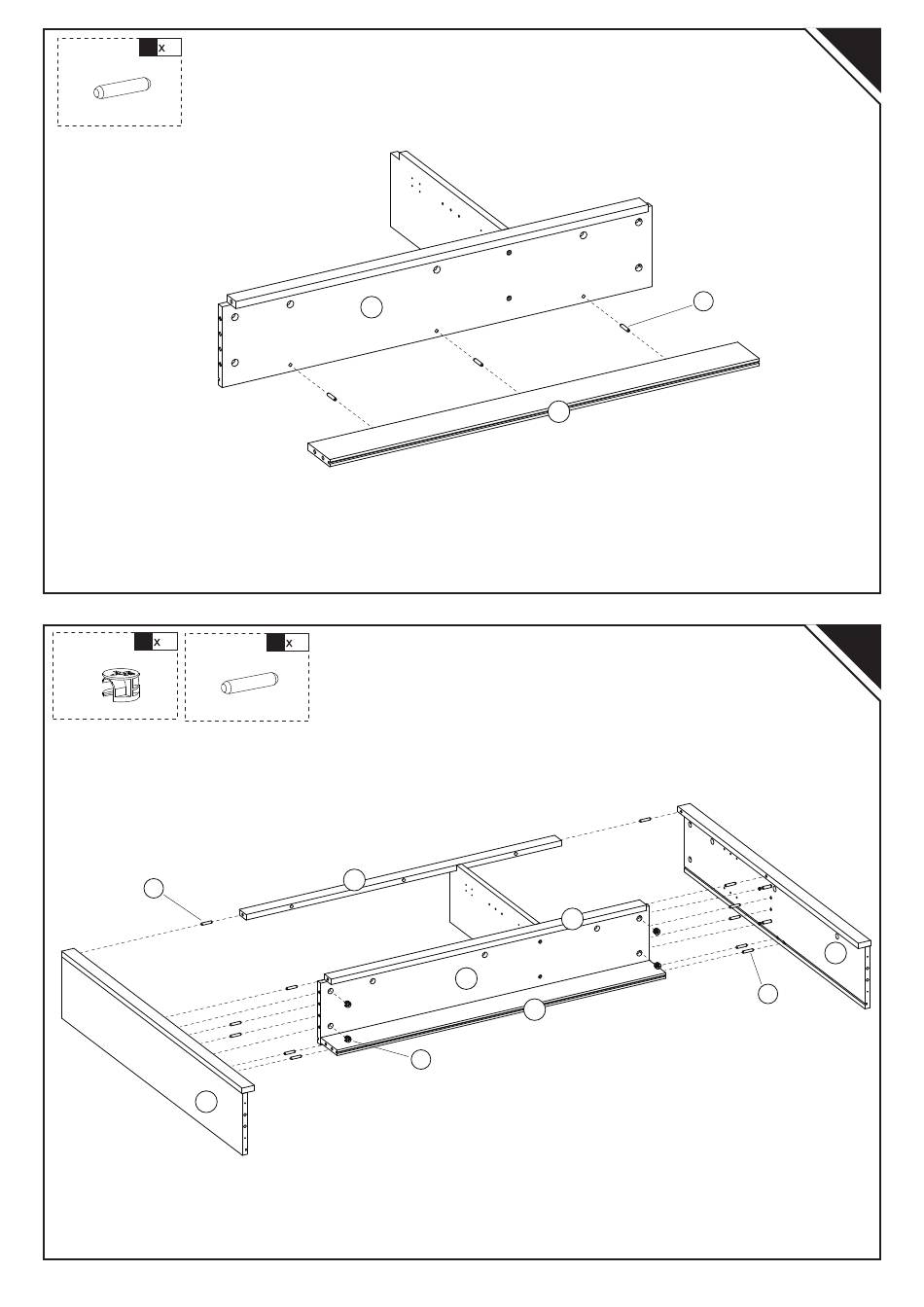 x

x

x