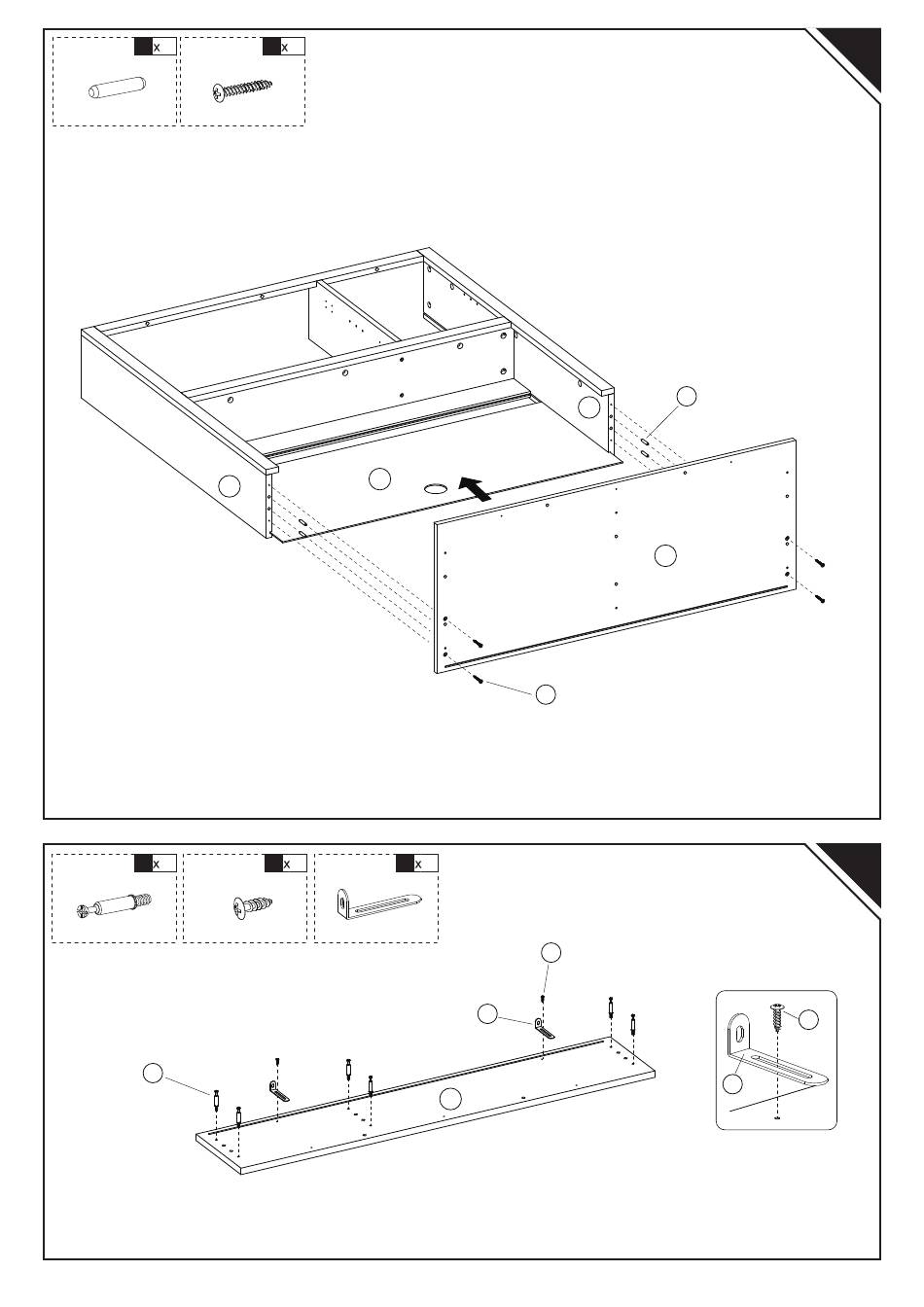 x x

x x x