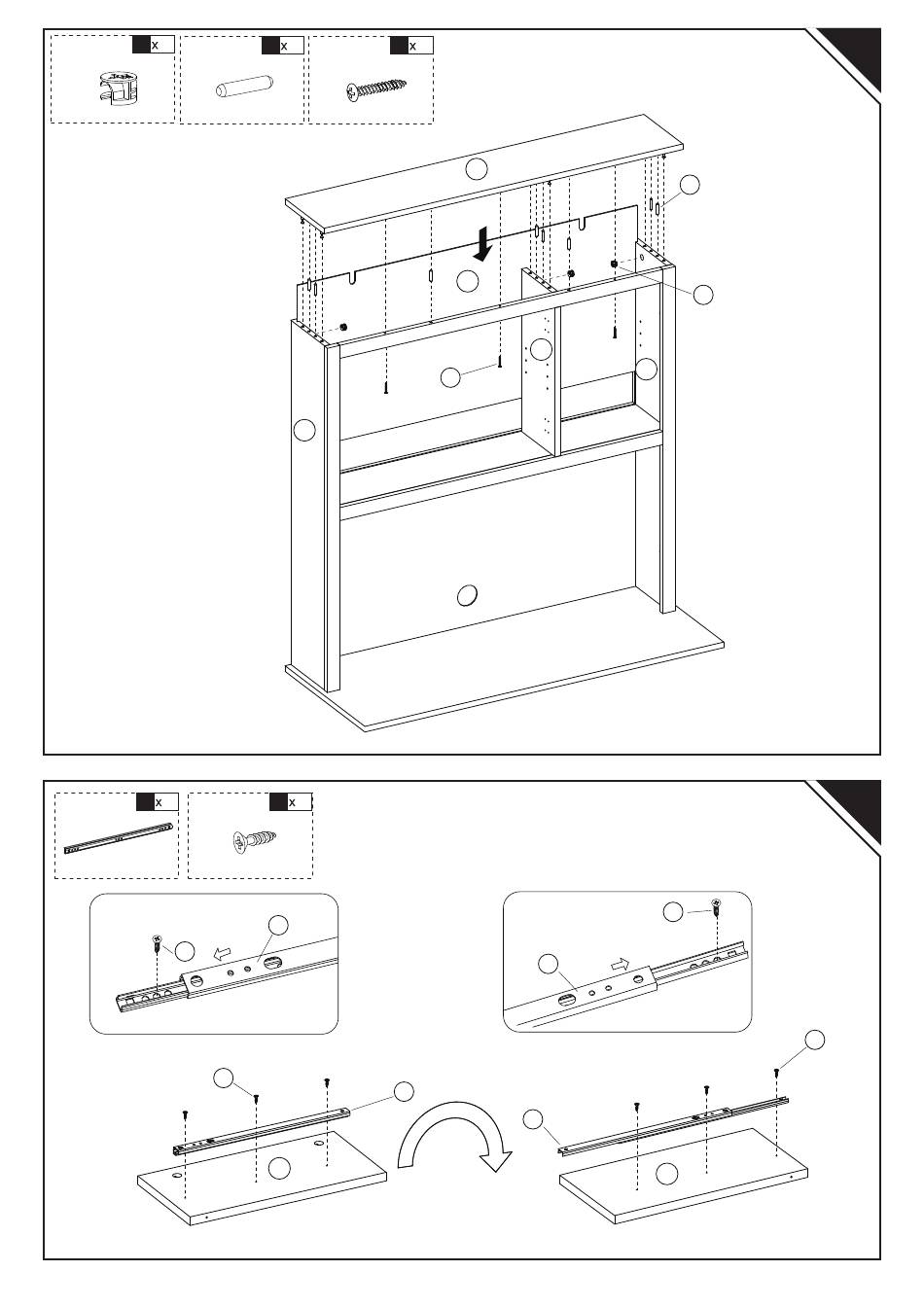 x
x
x
x
x