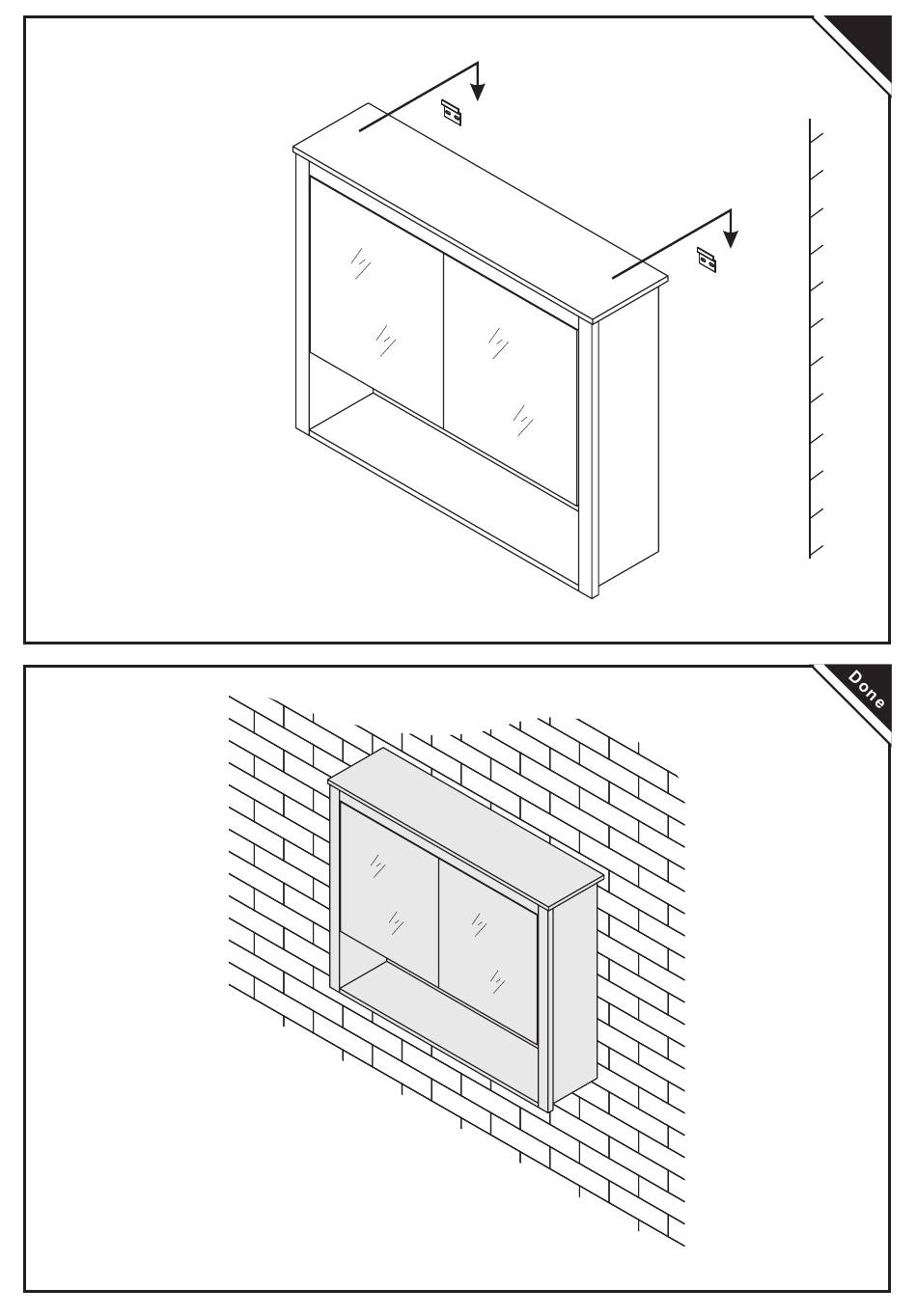 Done