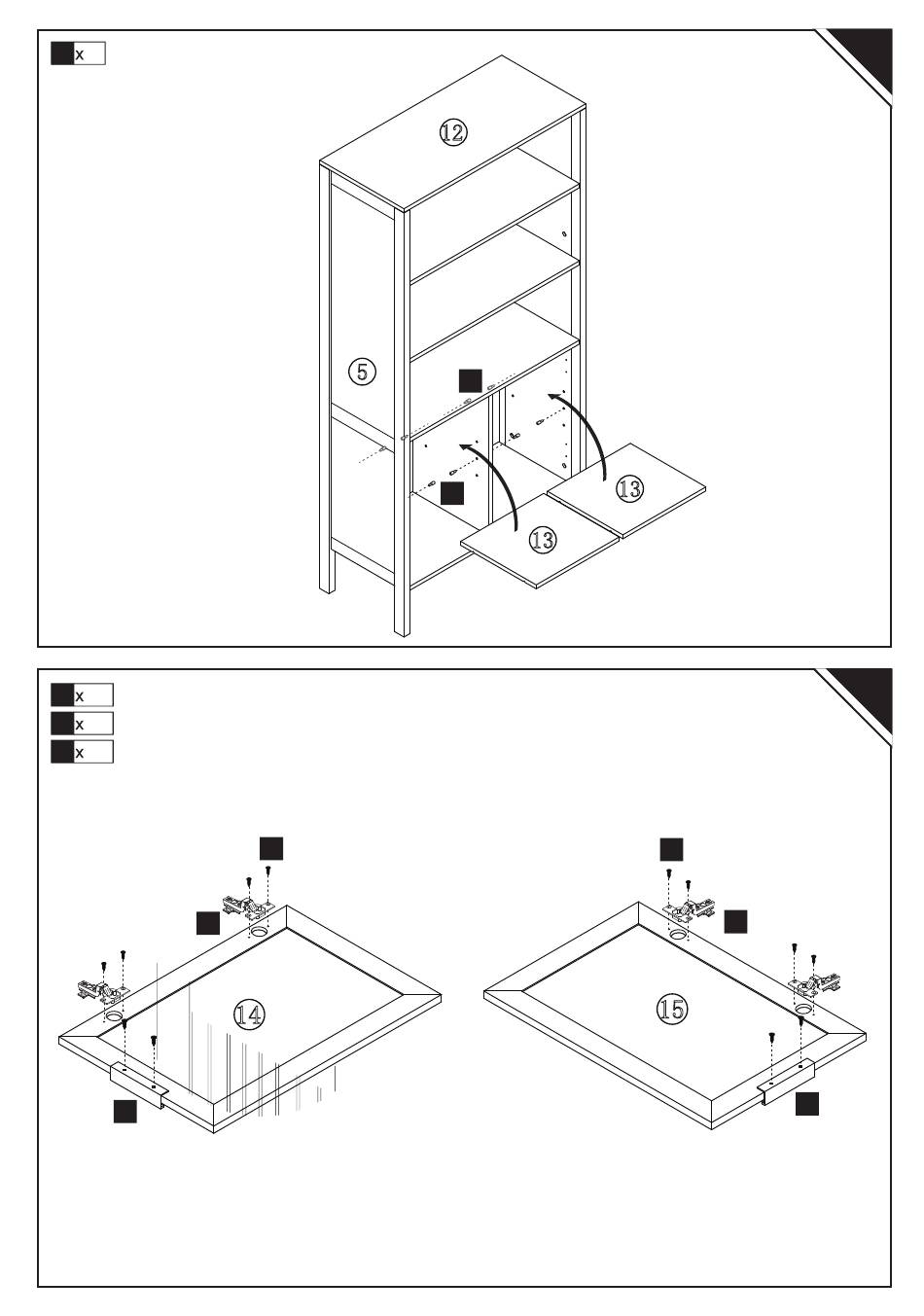 x

12

5

13

13

x

x

x

14

15