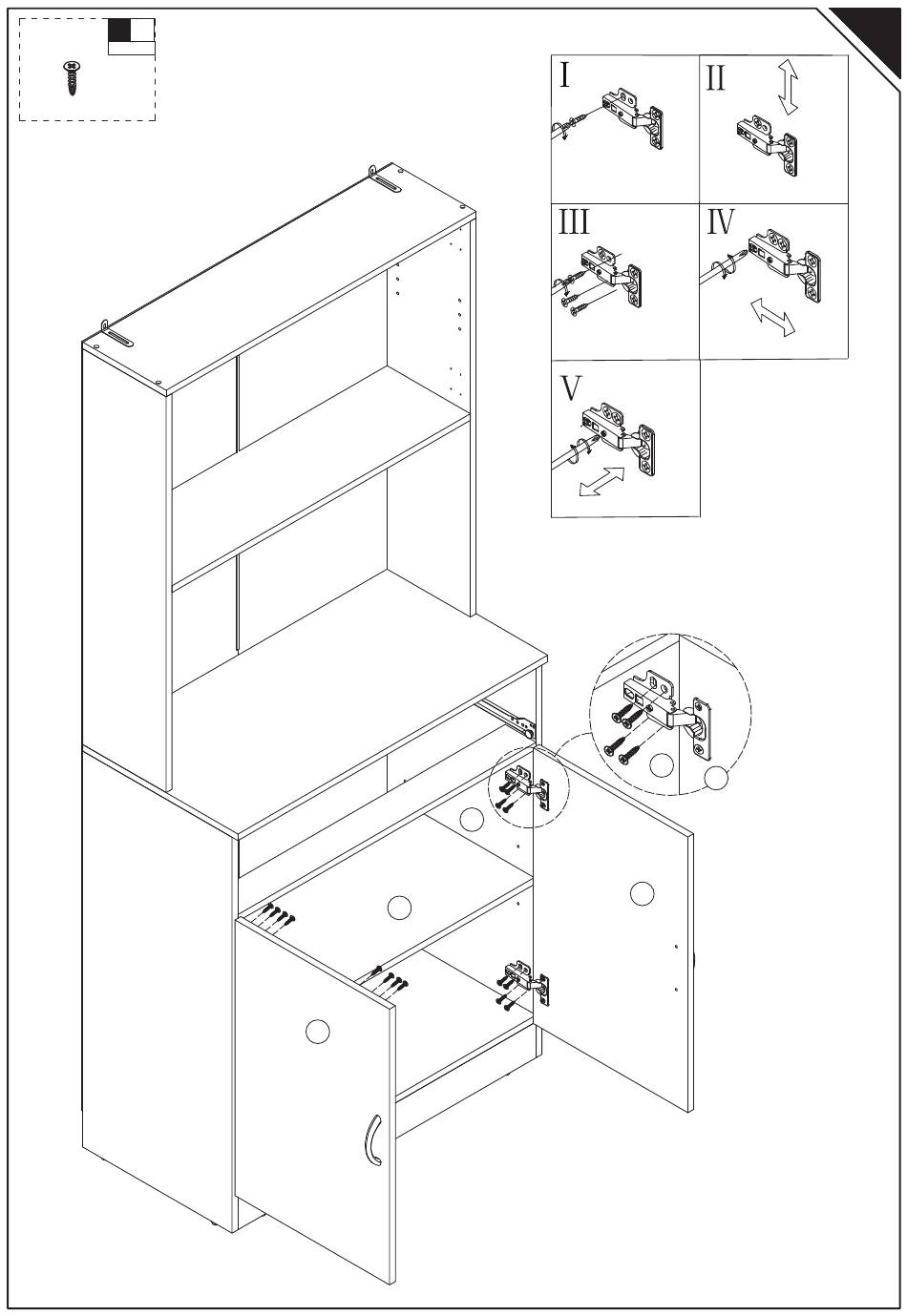 I
II
III
IV
V