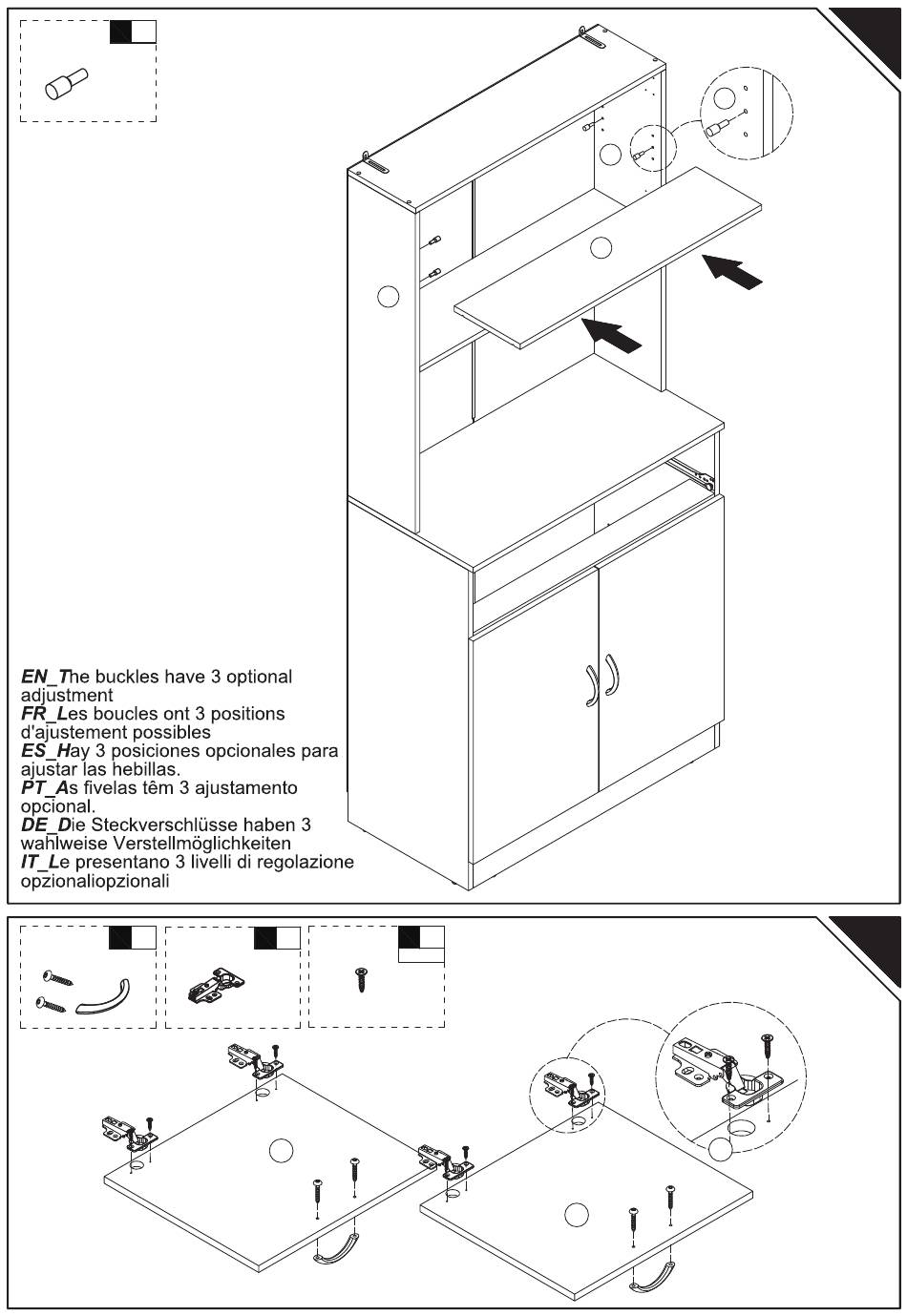 EN_The buckles have 3 optional adjustment
FR_Les boucles ont 3 positions d'ajustement possibles
ES_Hay 3 posiciones opcionales para ajustar las hebillas.
PT_As fivelas têm 3 ajustamento opcional.
DE_Die Steckverschlüsse haben 3 wahlweise Verstellmöglichkeiten
IT_Le presentano 3 livelli di regolazione opzionaliopzionali