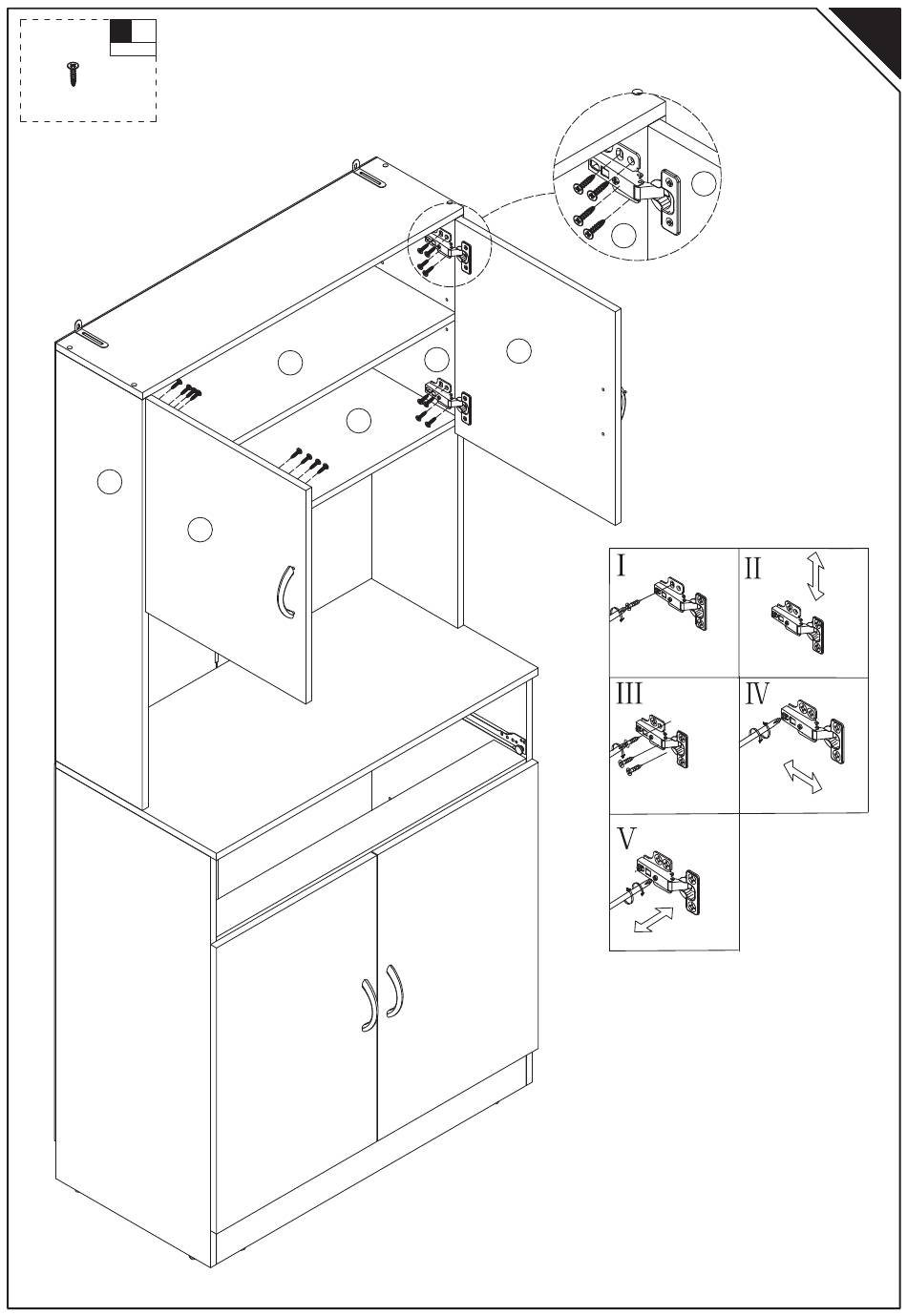 I

II

III

IV

V