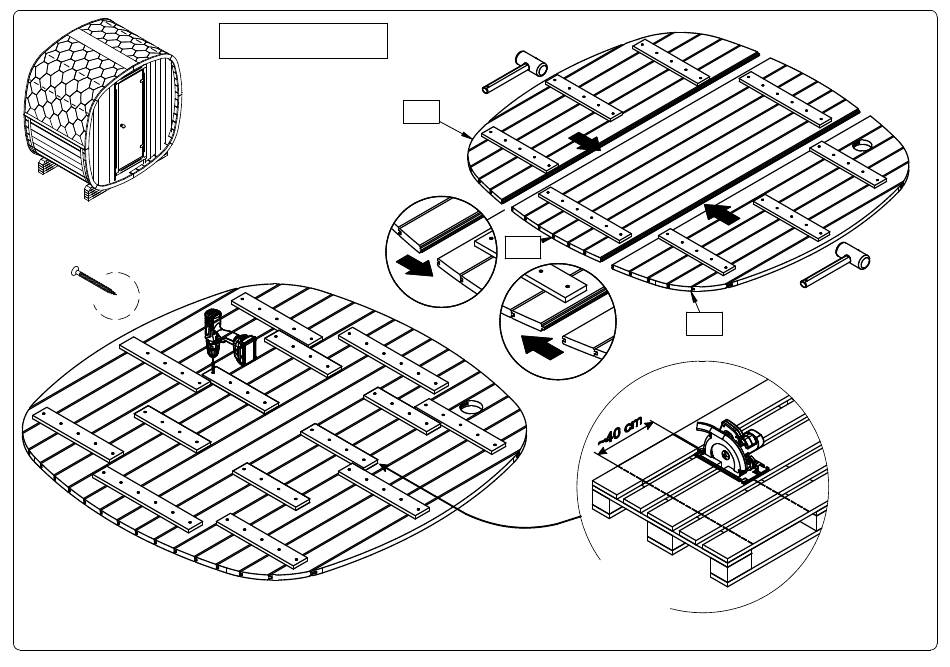 ~40 cm