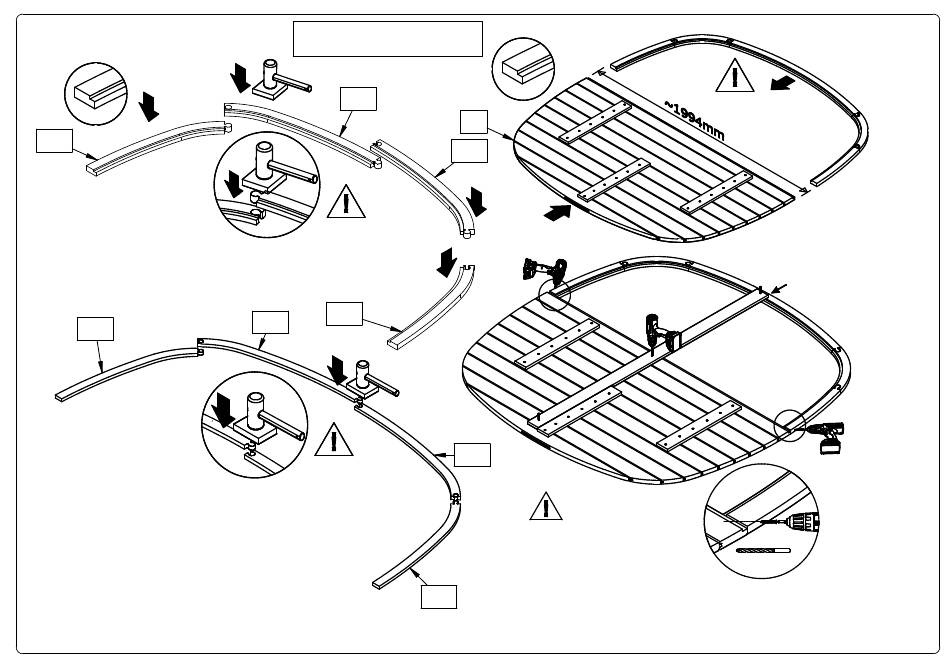 ~1994mm