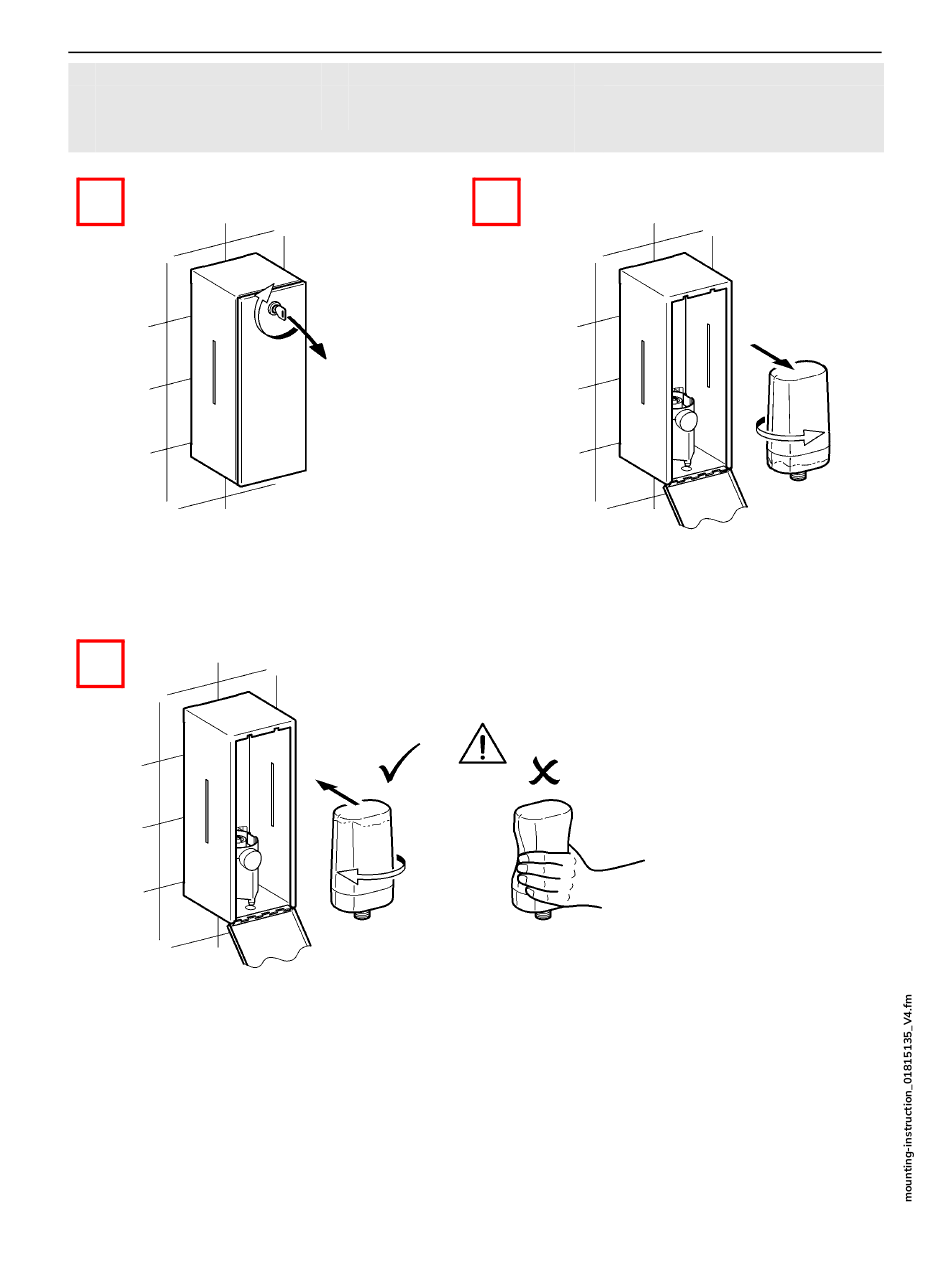 mounting-instruction_01815135_V4.fm