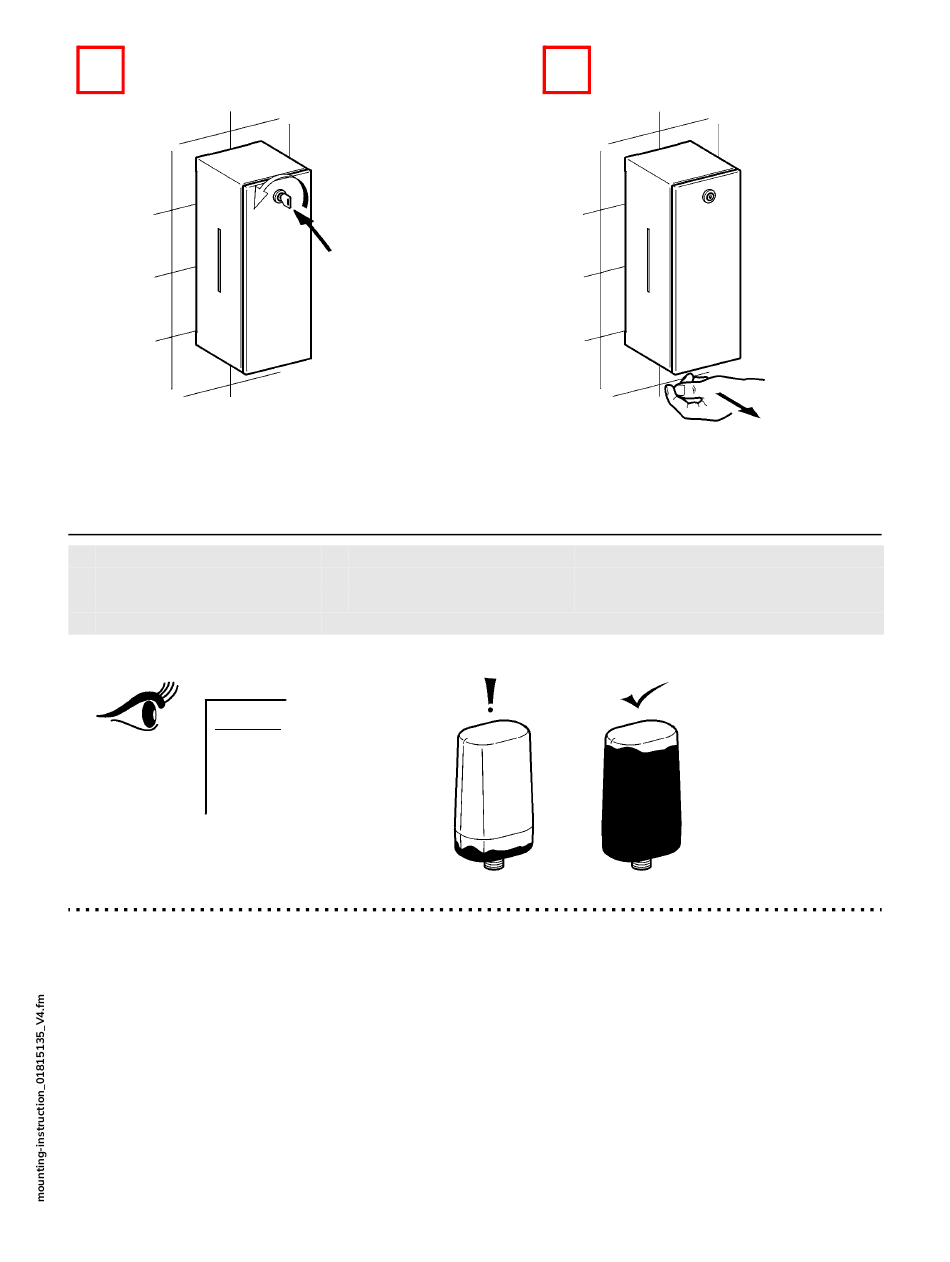 mounting-instruction_01815135_V4.fm