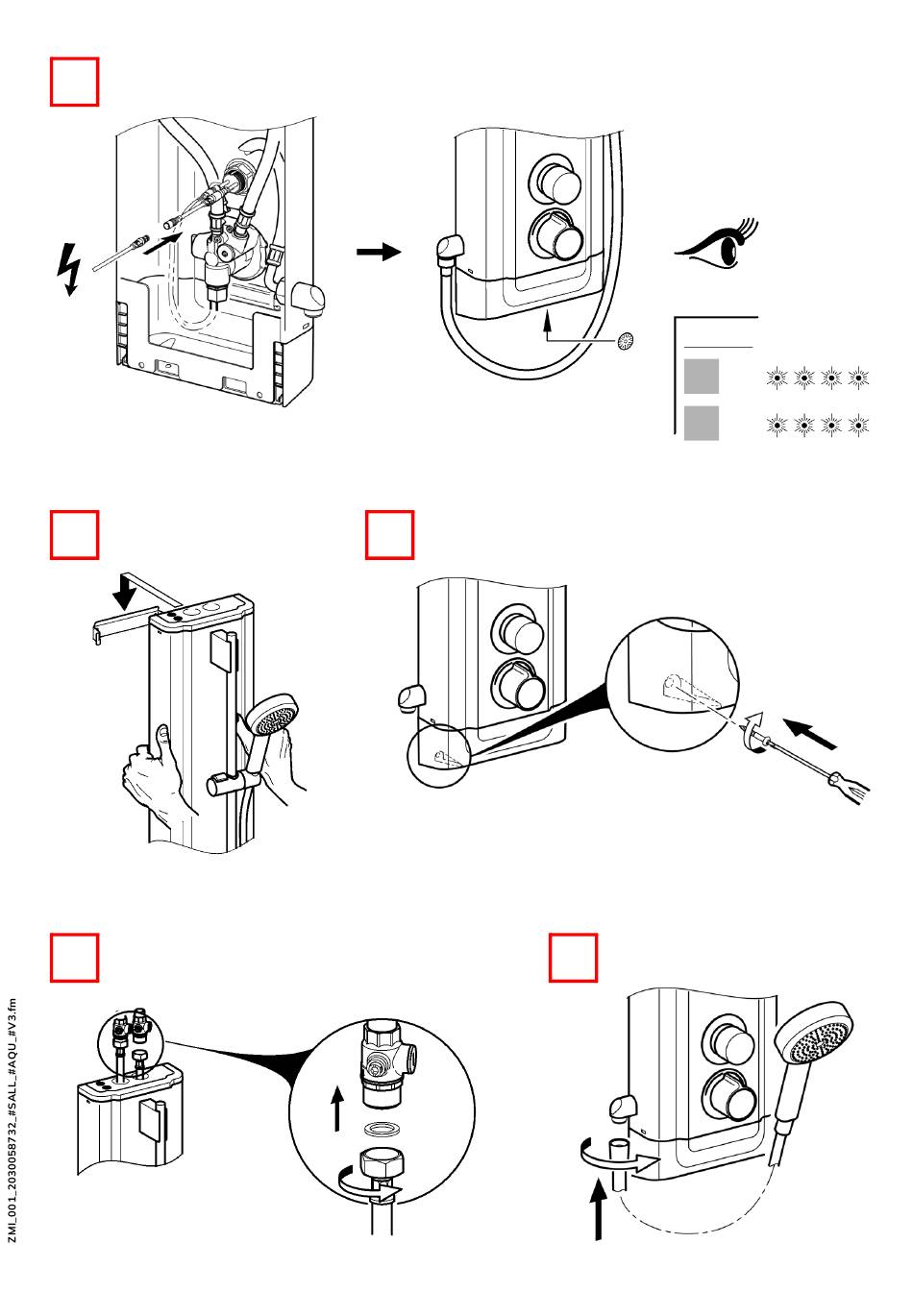 ZMI_001_2030058732_#SALL_#AQU_#V3.fm