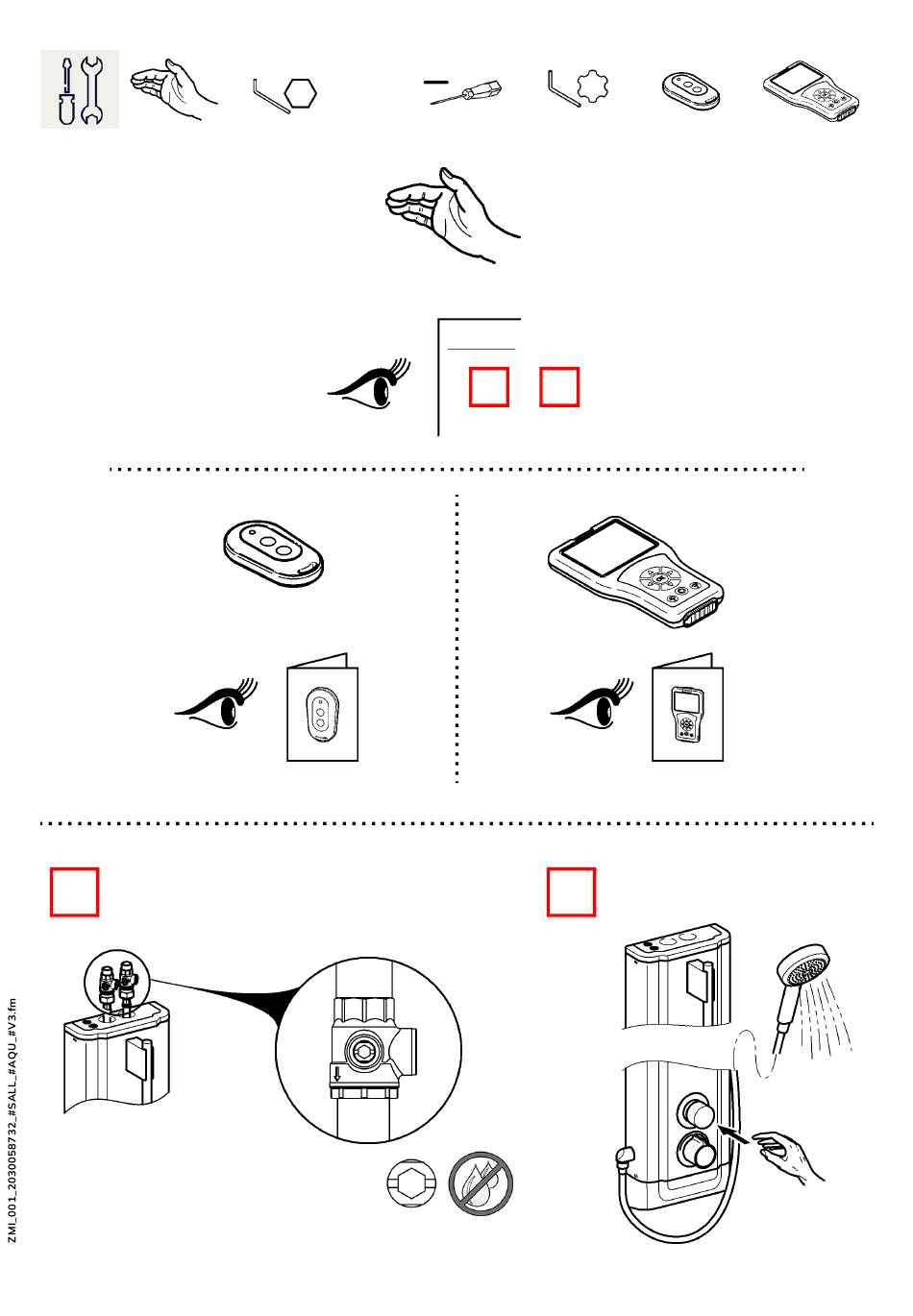 ZMI_001_2030058732_#SALL_#AQU_#V3.fm