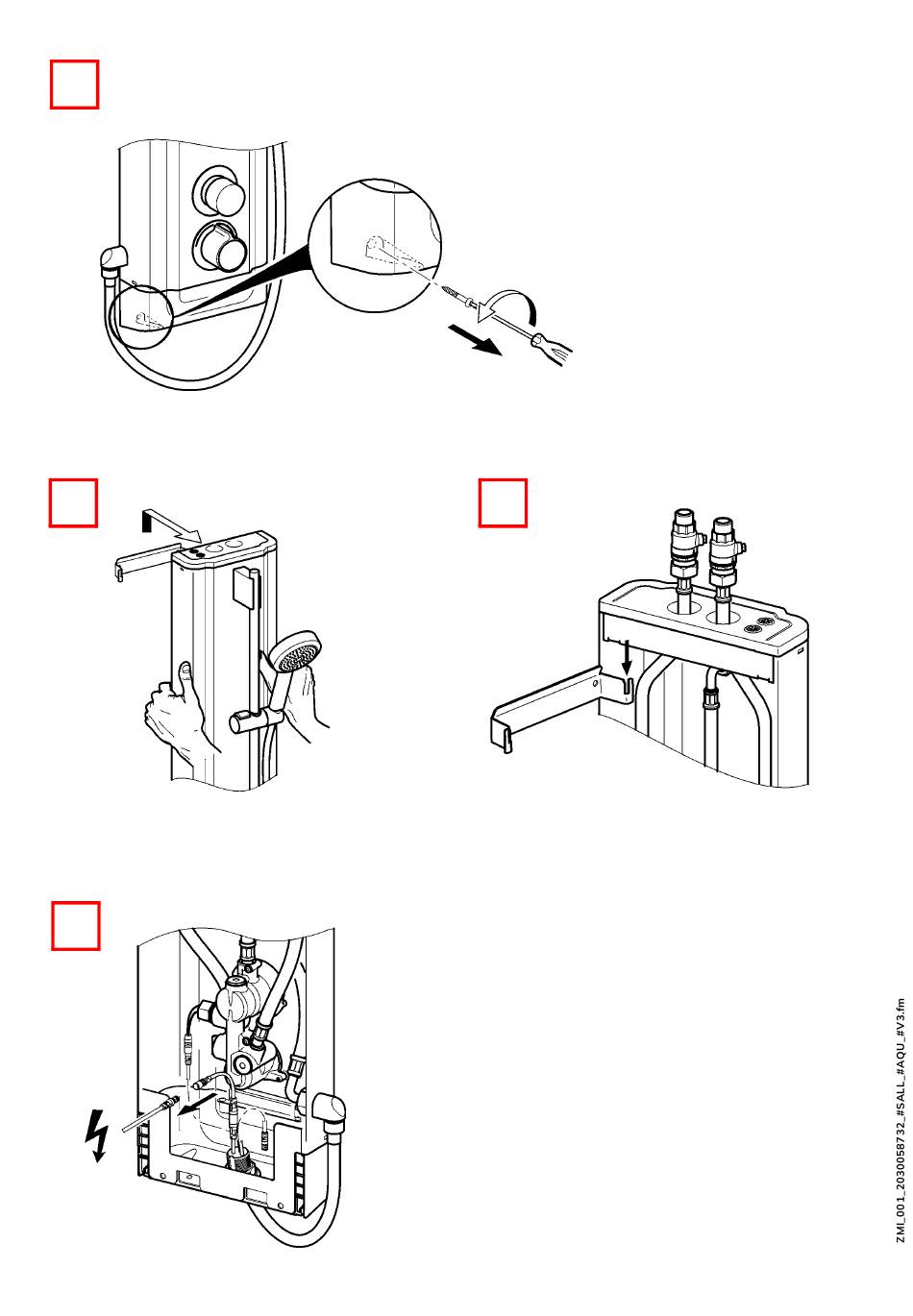 ZMI_001_2030058732_#SALL_#AQU_#V3.fm