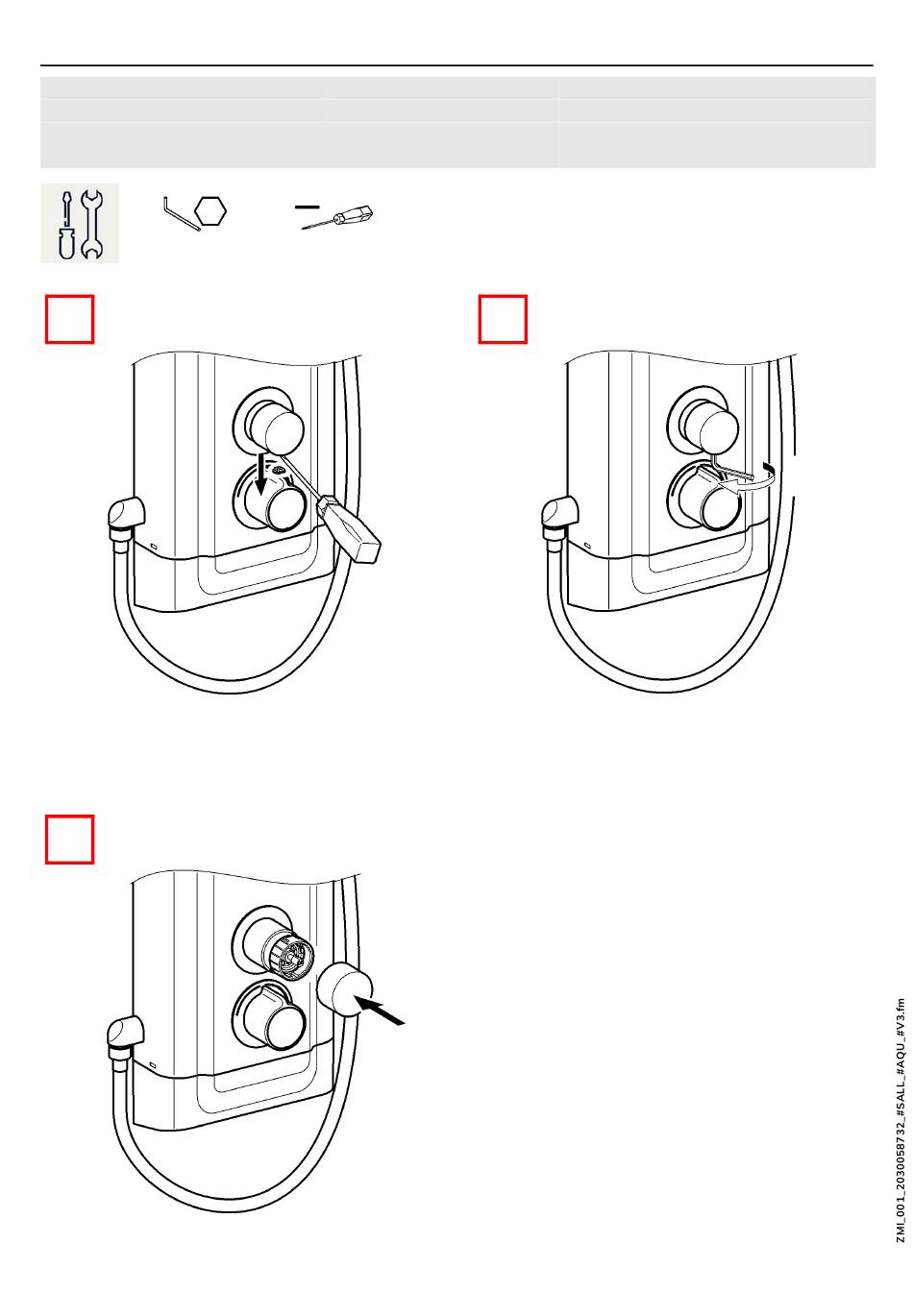 ZMI_001_2030058732_#SALL_#AQU_#V3.fm