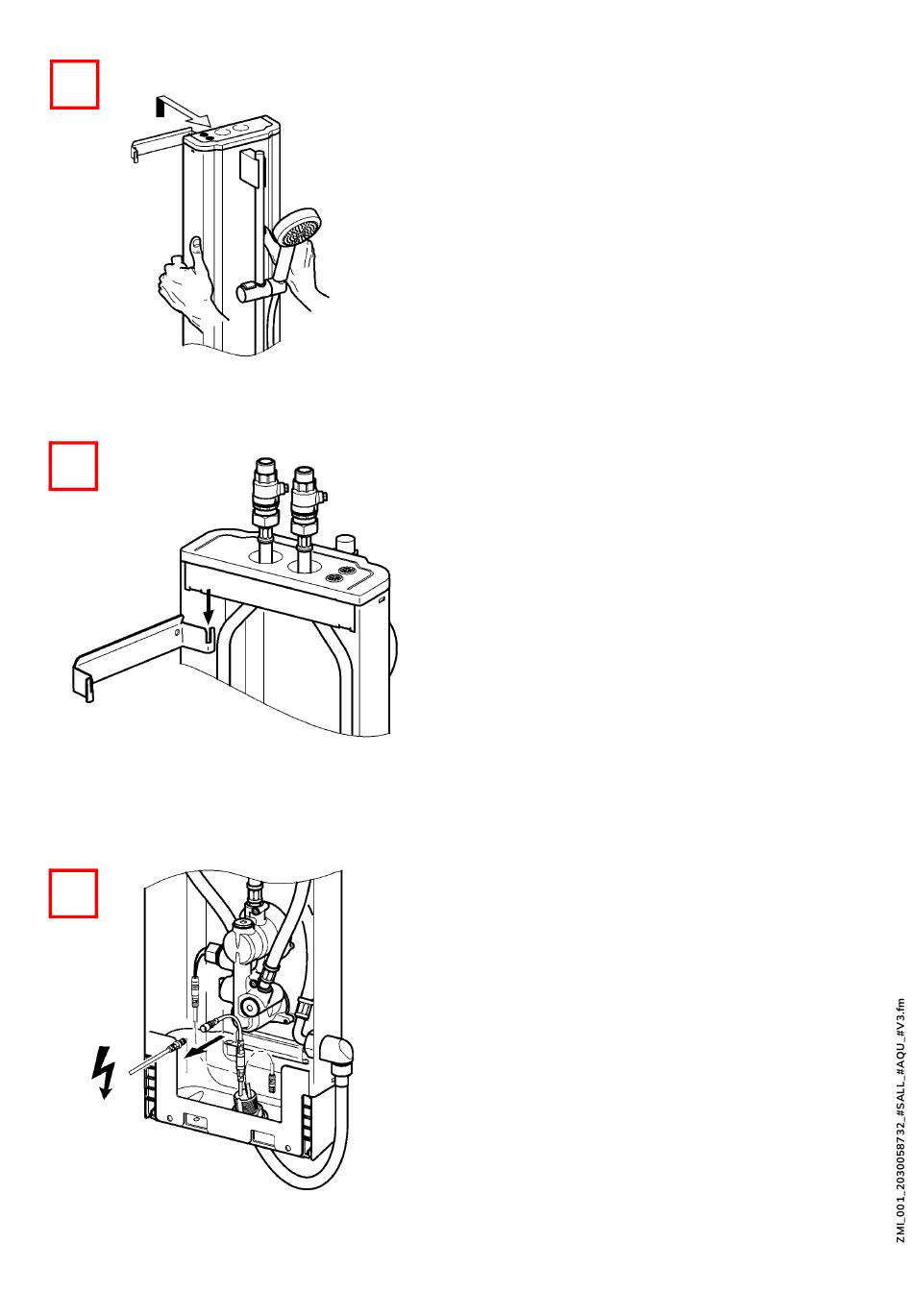 ZMI_001_2030058732_#SALL_#AQU_#V3.fm