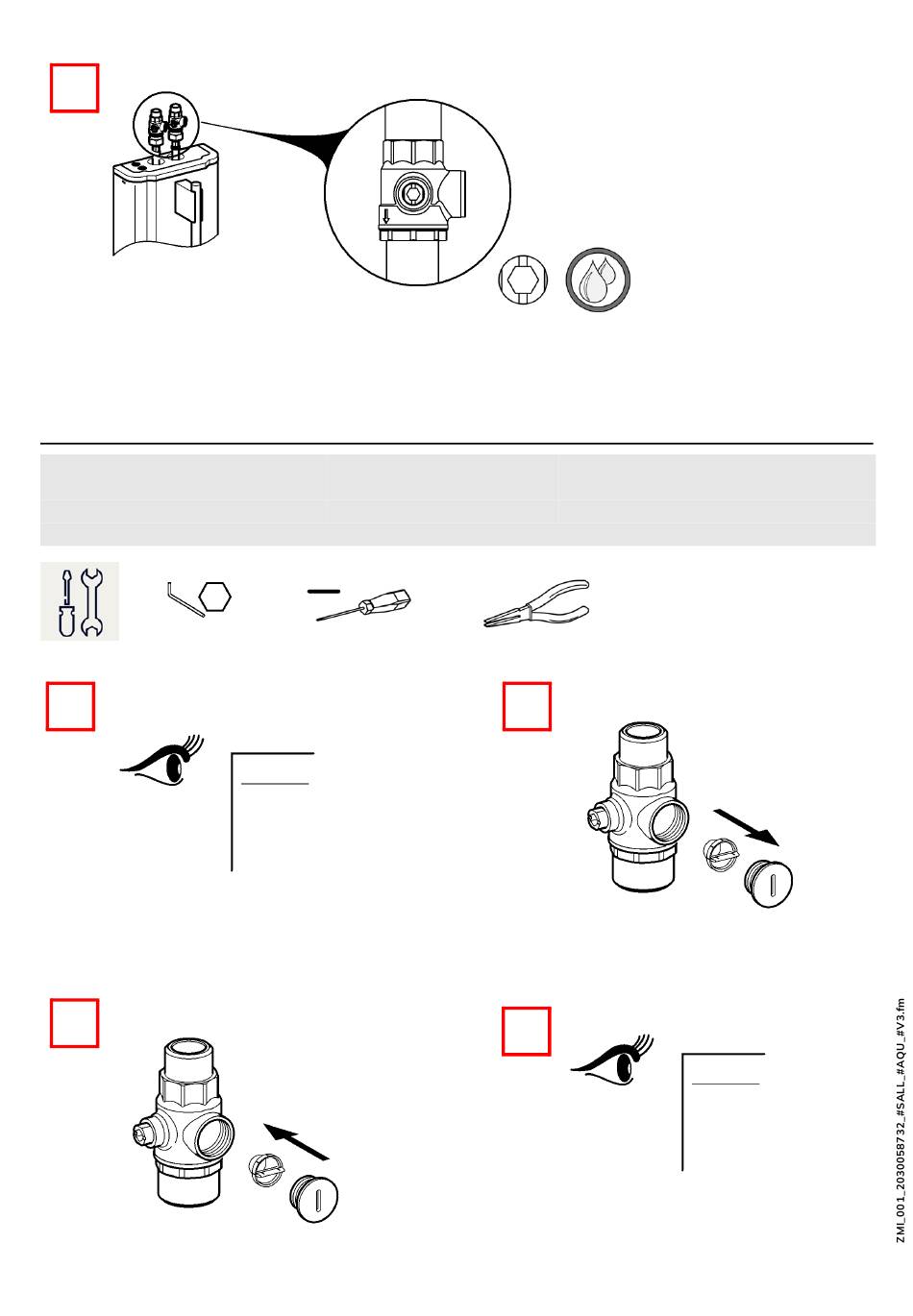 ZMI_001_2030058732_#SALL_#AQU_#V3.fm