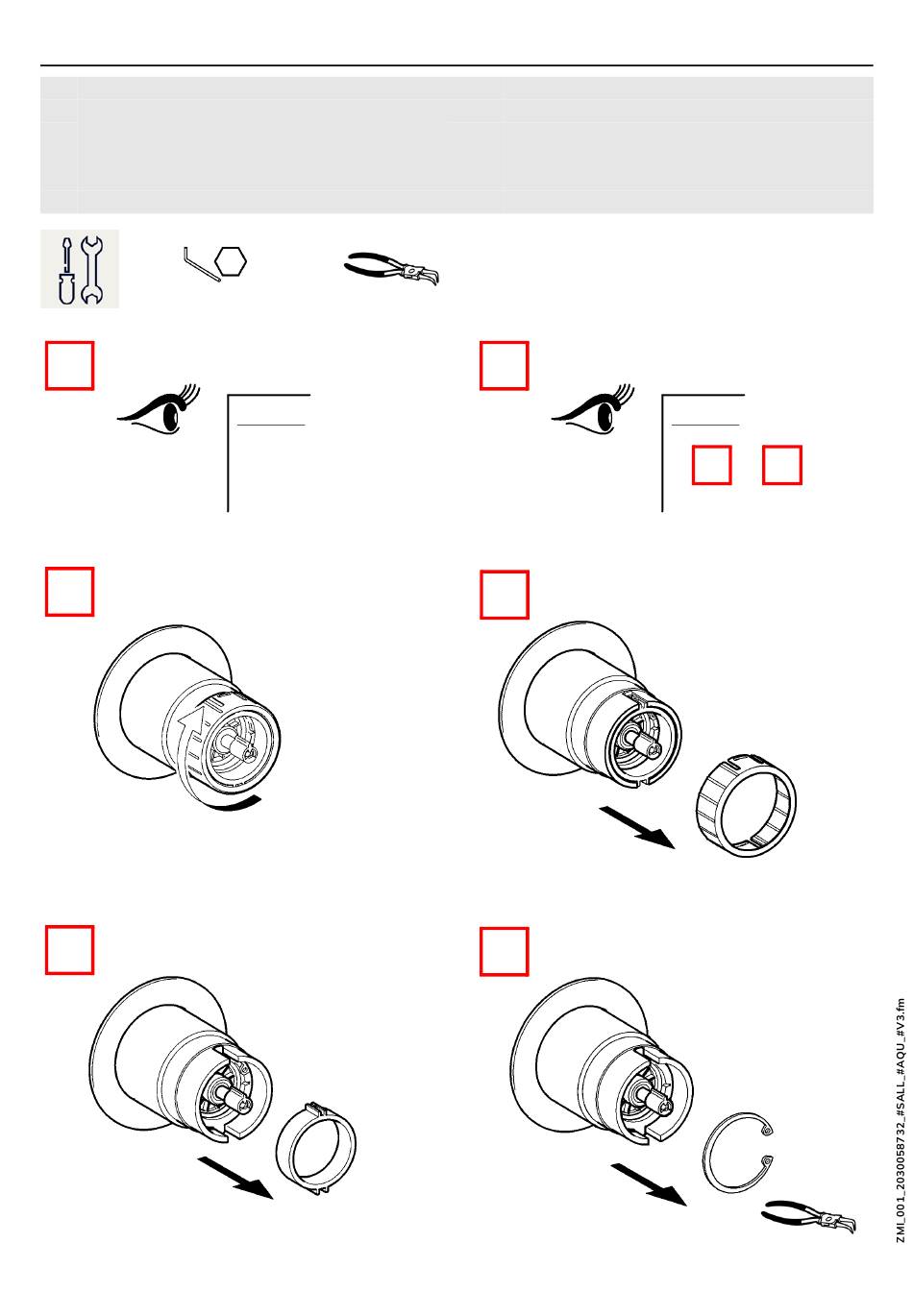 ZMI_001_2030058732_#SALL_#AQU_#V3.fm