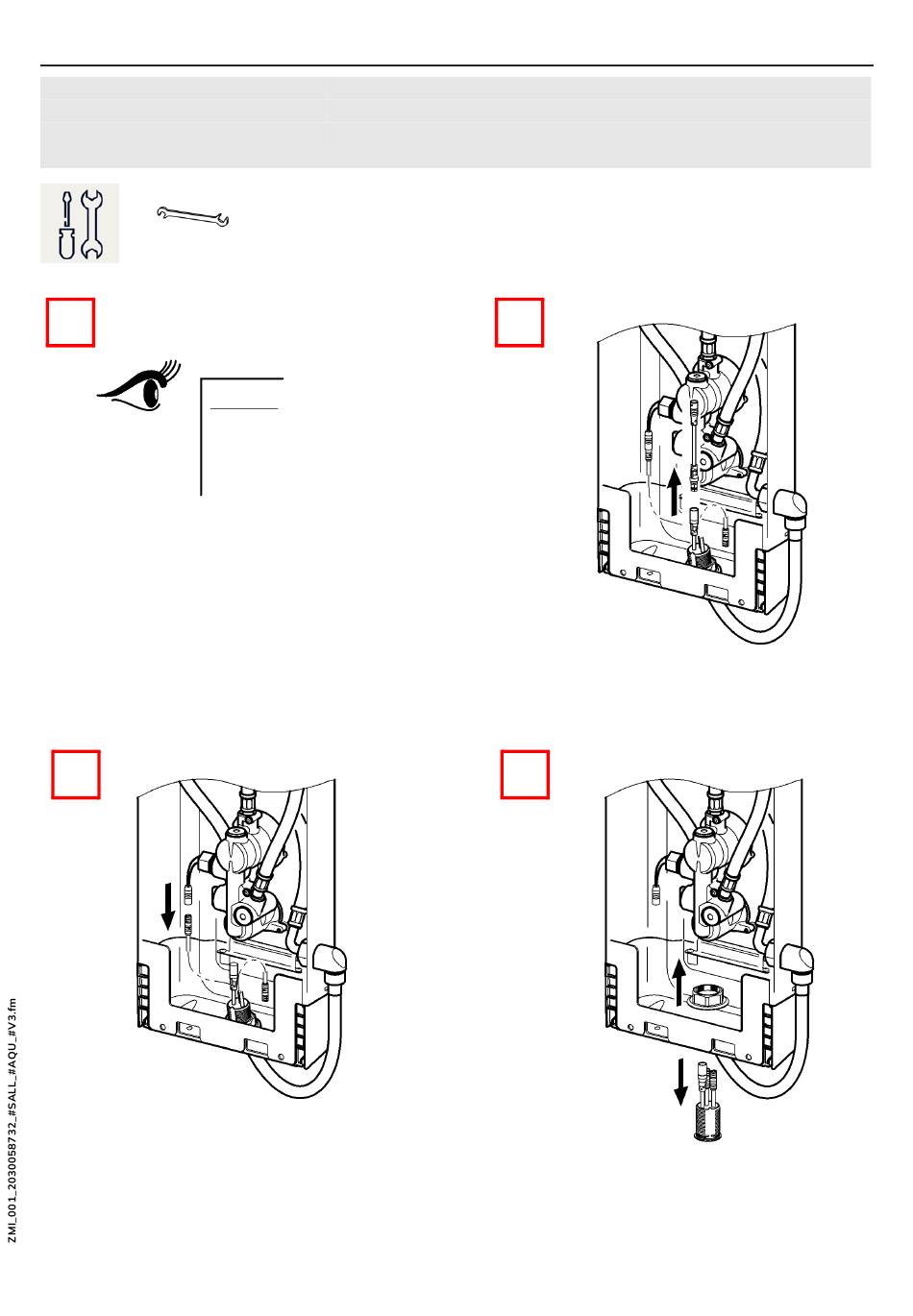 ZMI_001_2030058732_#SALL_#AQU_#V3.fm