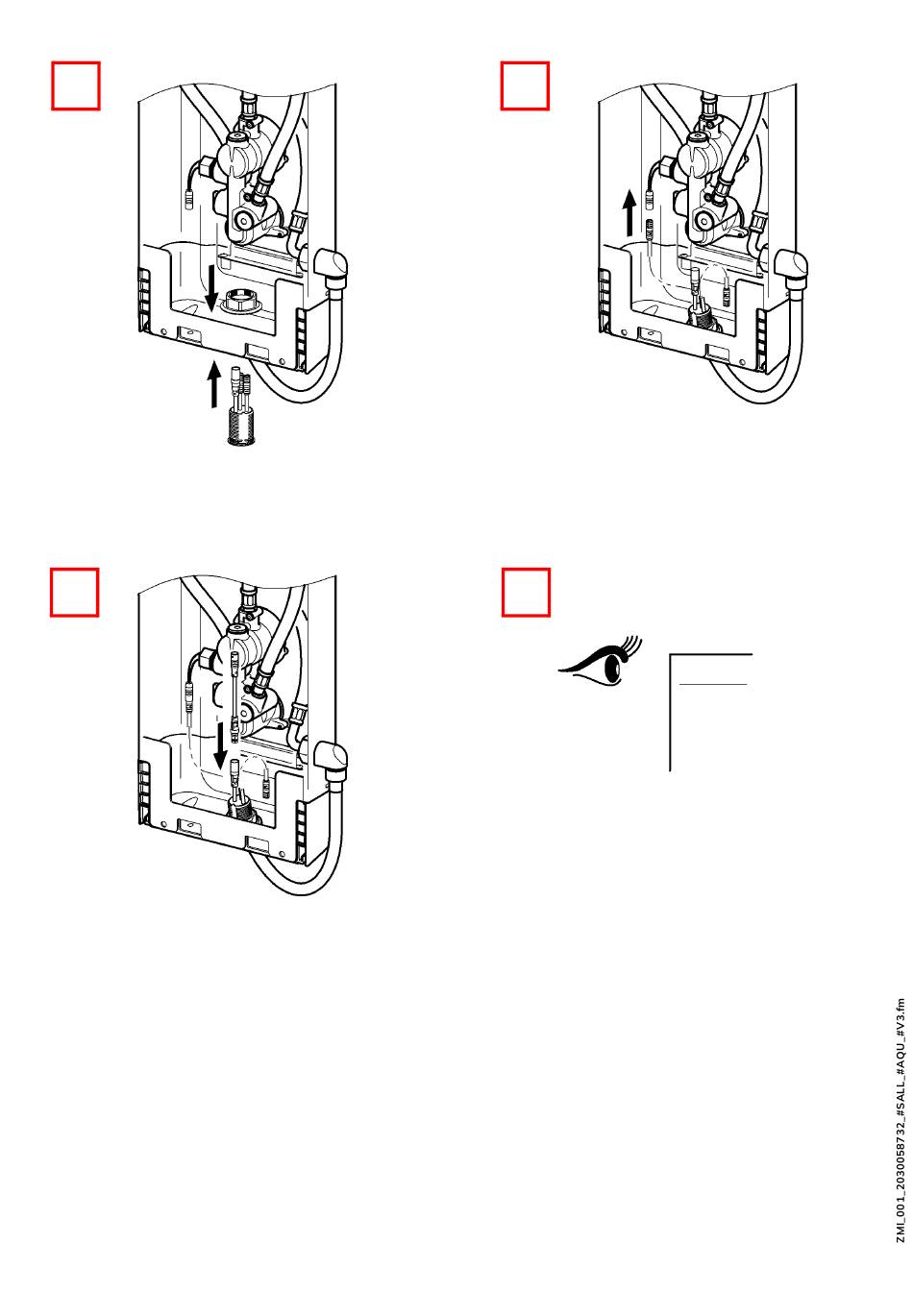 ZMI_001_2030058732_#SALL_#AQU_#V3.fm