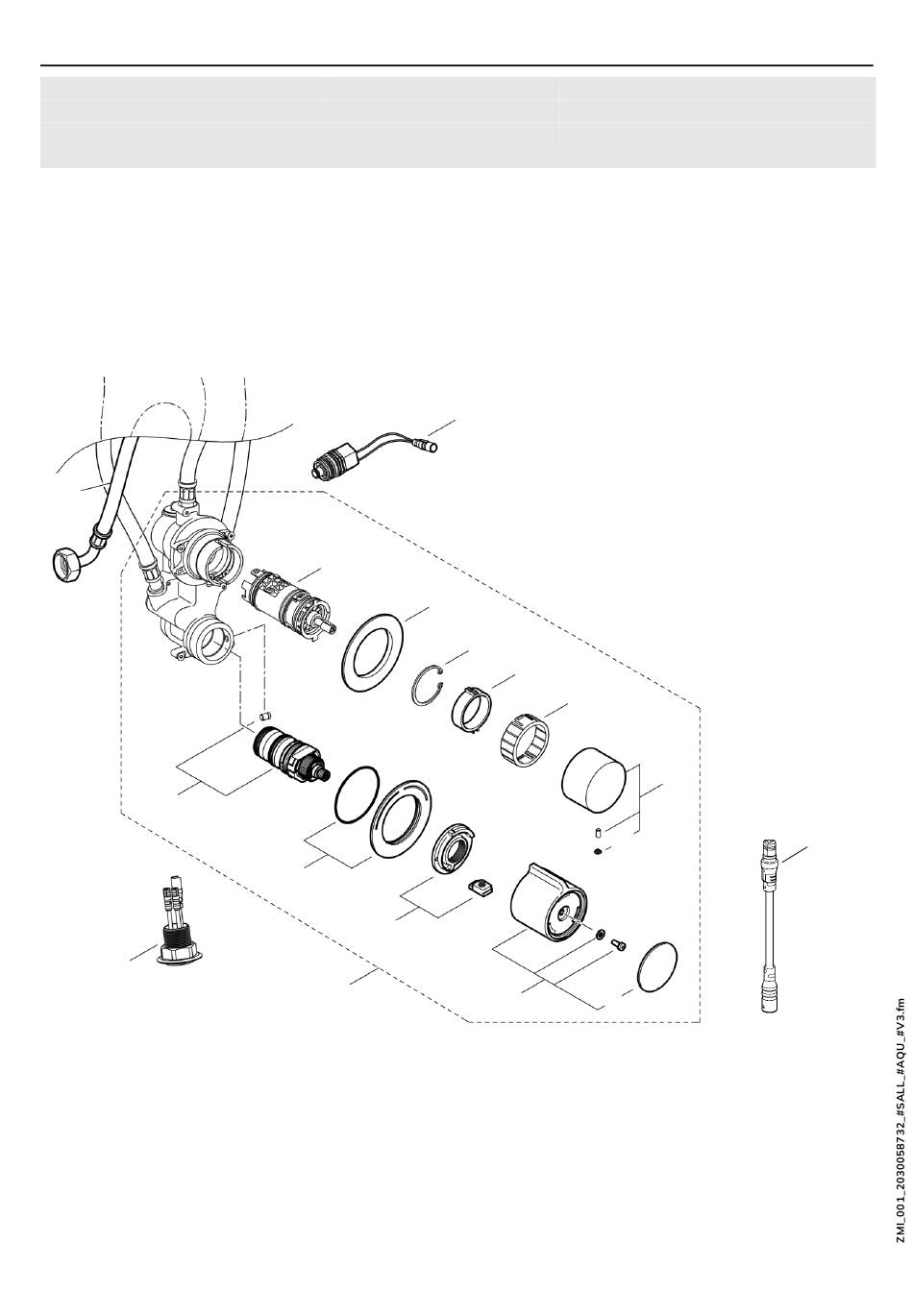 ZMI_001_2030058732_#SALL_#AQU_#V3.fm